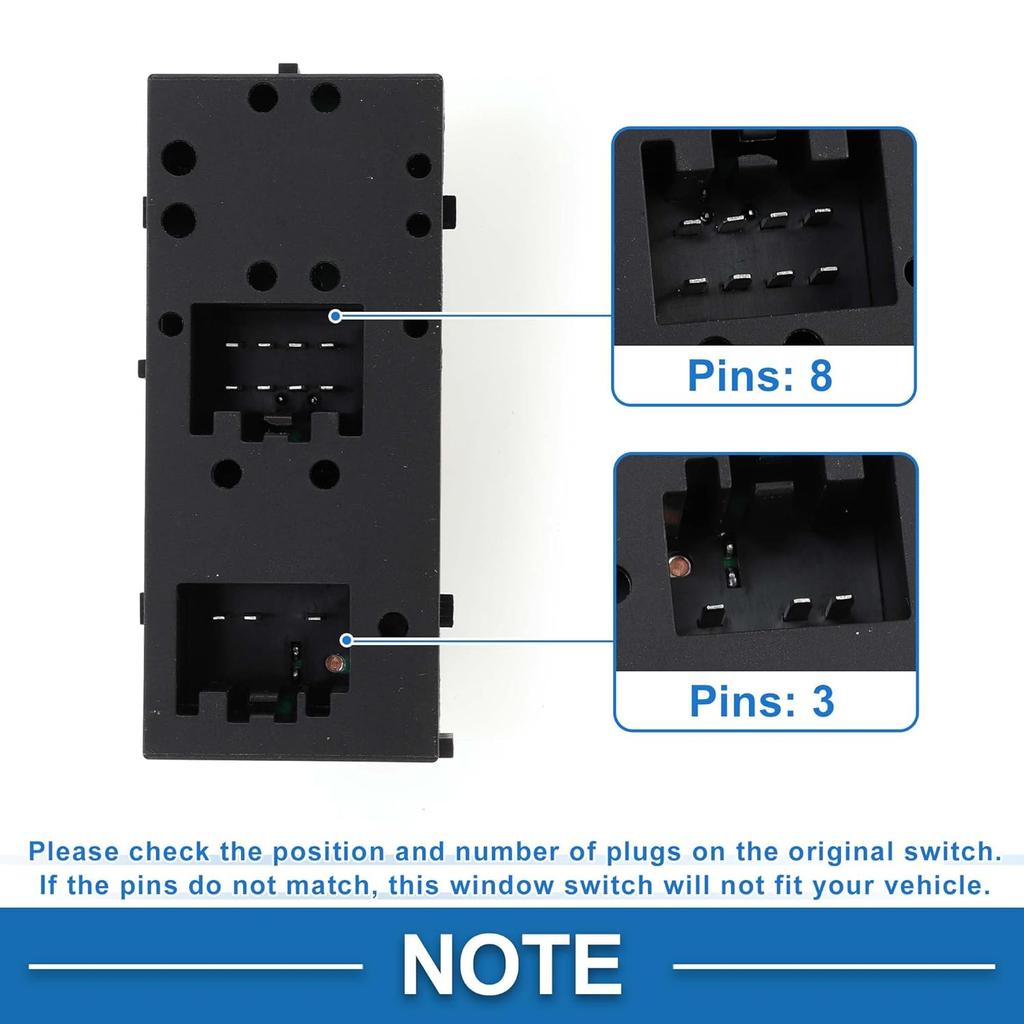 Pins: 8

Pins: 3

Please check the position and number of plugs on the original switch. If the pins do not match, this window switch will not fit your vehicle.

NOTE