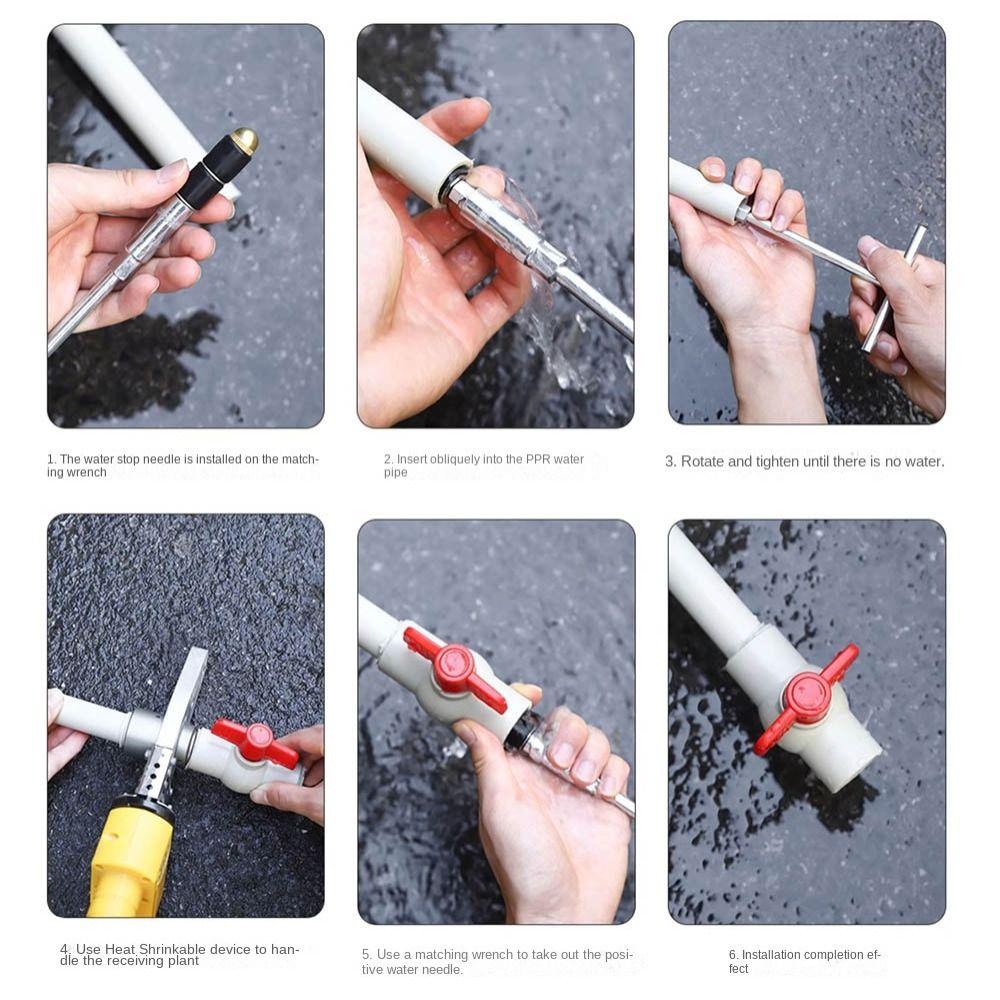 1. The water stop needle is installed on the matching wrench

2. Insert obliquely into the PPR water pipe

3. Rotate and tighten until there is no water.

4. Use Heat Shrinkable device to handle the receiving plant

5. Use a matching wrench to take out the positive water needle.

6. Installation completion effect