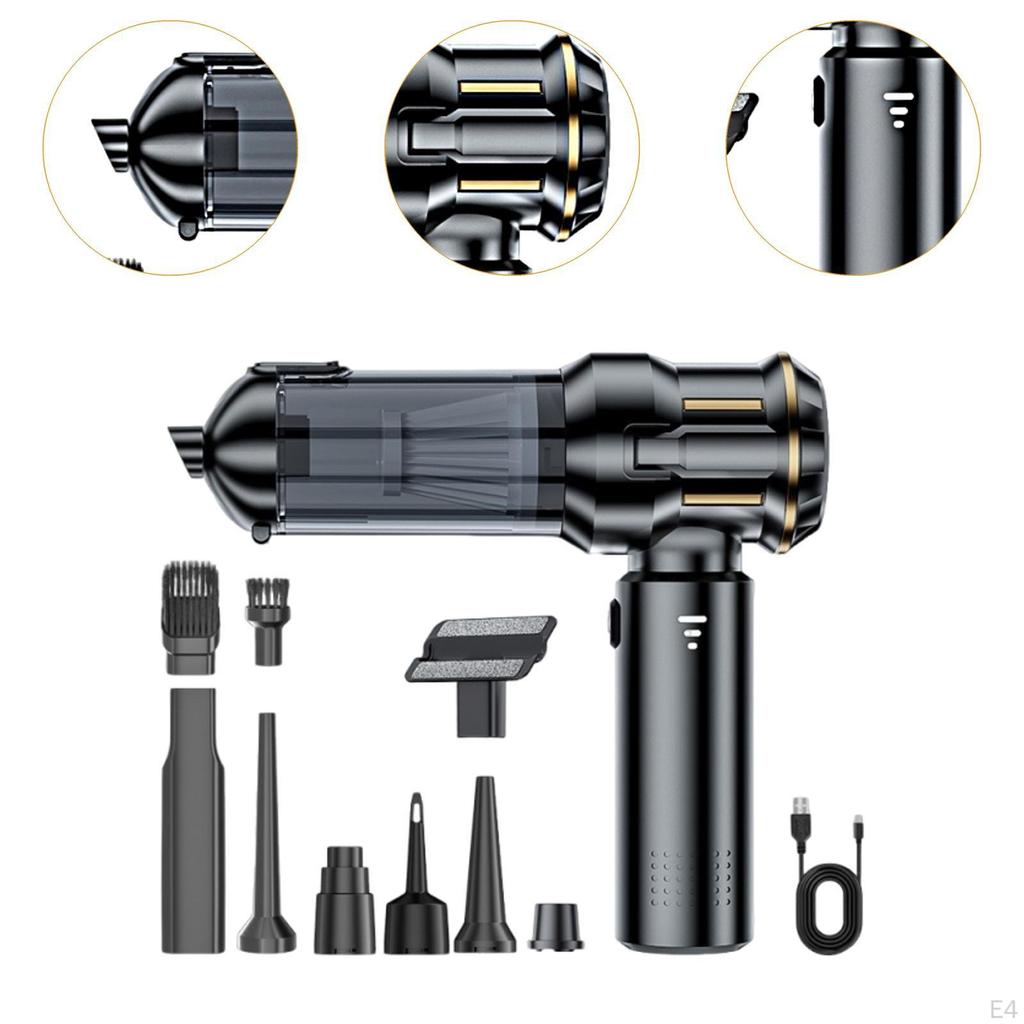 E4