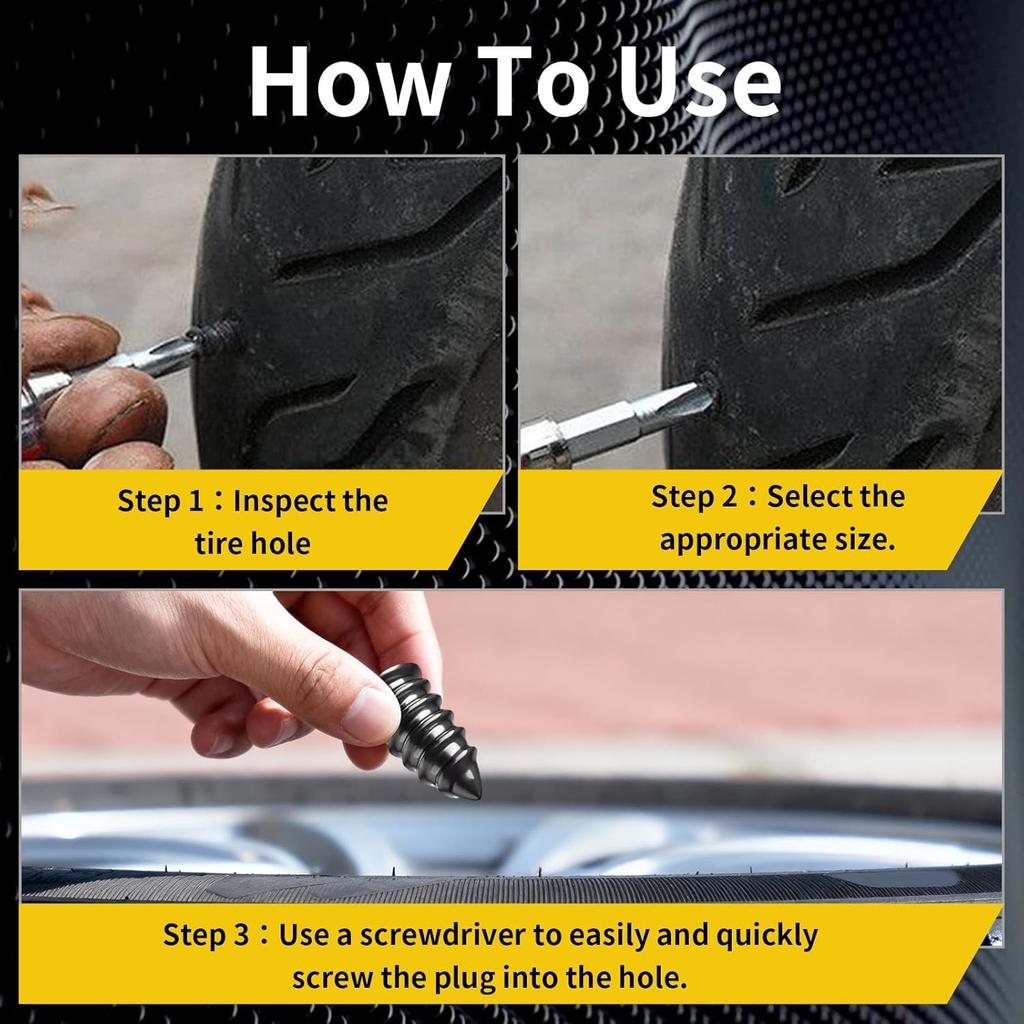 How To Use

Step 1：Inspect the tire hole

Step 2：Select the appropriate size.

Step 3：Use a screwdriver to easily and quickly screw the plug into the hole.