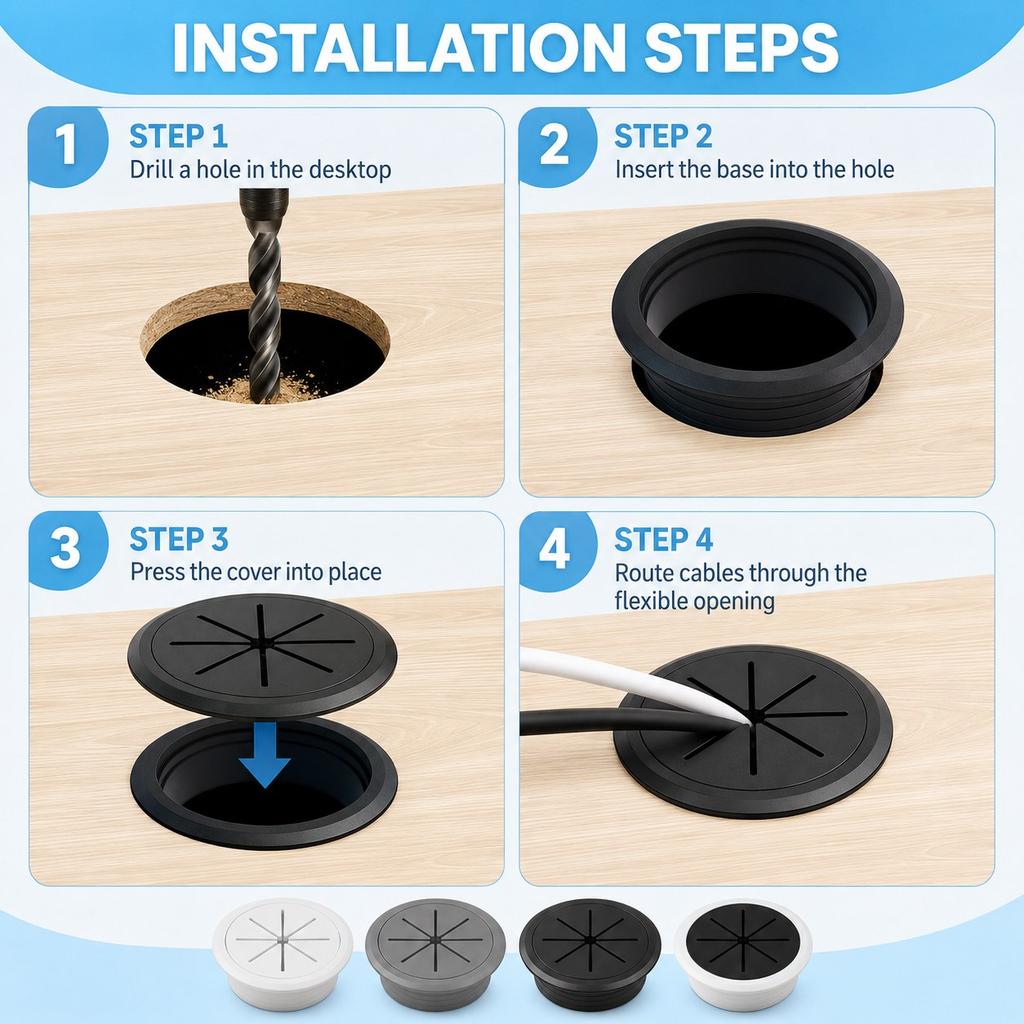 INSTALLATION STEPS

1 STEP 1
Drill a hole in the desktop

2 STEP 2
Insert the base into the hole

3 STEP 3
Press the cover into place

4 STEP 4
Route cables through the flexible opening