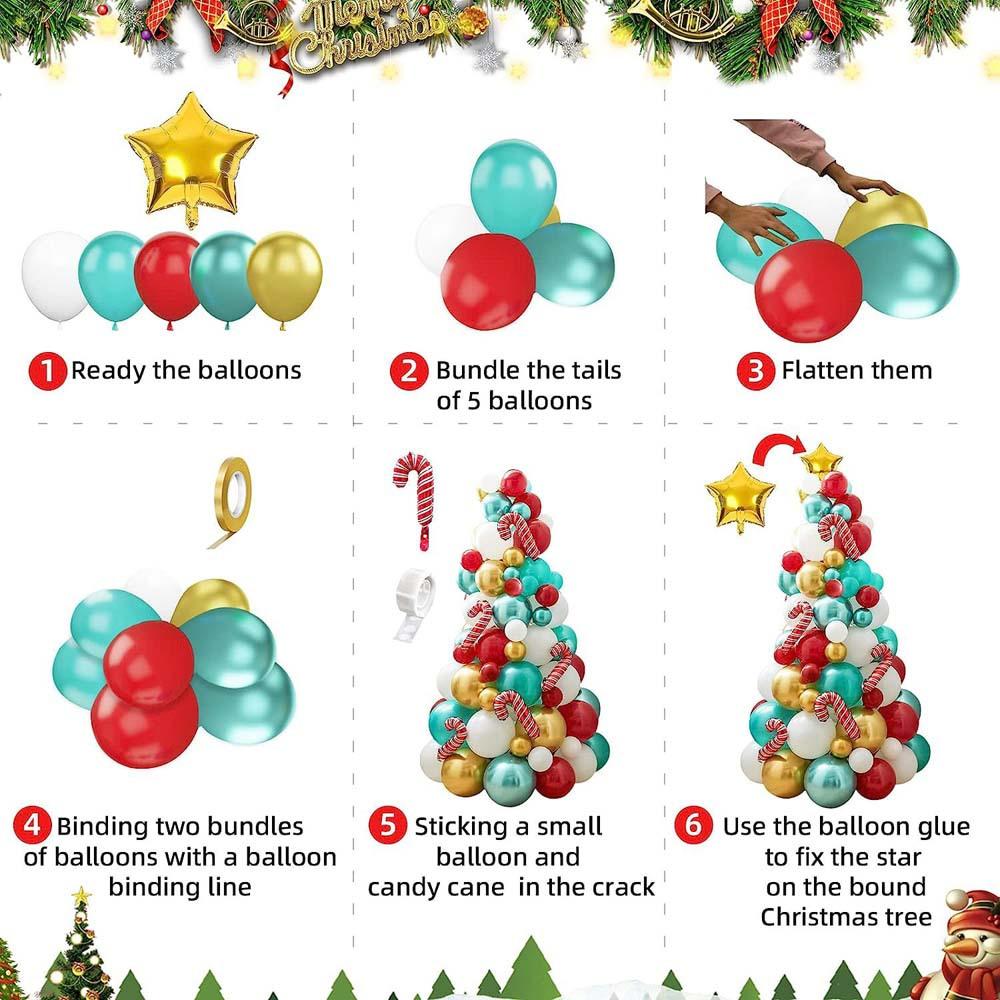 Merry Christmas

1 Ready the balloons

2 Bundle the tails of 5 balloons

3 Flatten them

4 Binding two bundles of balloons with a balloon binding line

5 Sticking a small balloon and candy cane in the crack

6 Use the balloon glue to fix the star on the bound Christmas tree