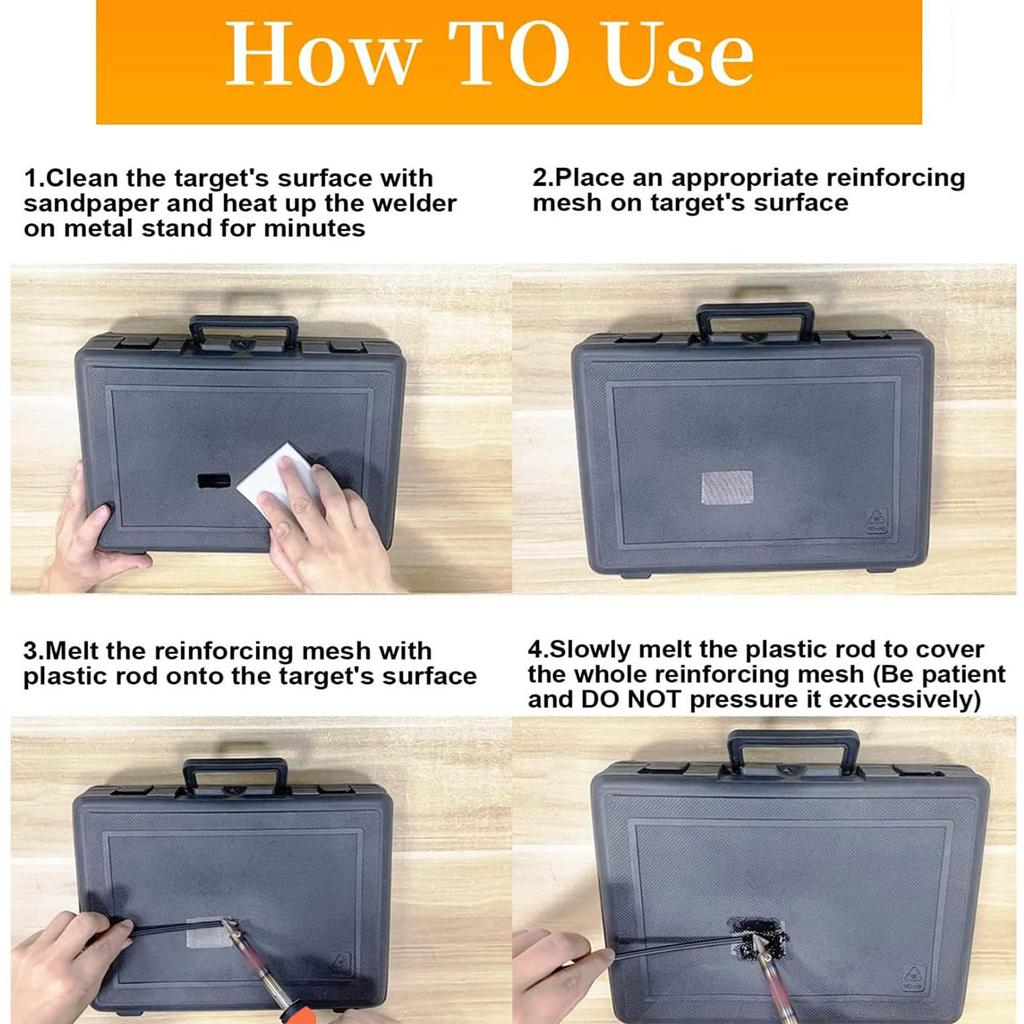 How TO Use

1.Clean the target's surface with sandpaper and heat up the welder on metal stand for minutes

2.Place an appropriate reinforcing mesh on target's surface

3.Melt the reinforcing mesh with plastic rod onto the target's surface

4.Slowly melt the plastic rod to cover the whole reinforcing mesh (Be patient and DO NOT pressure it excessively)