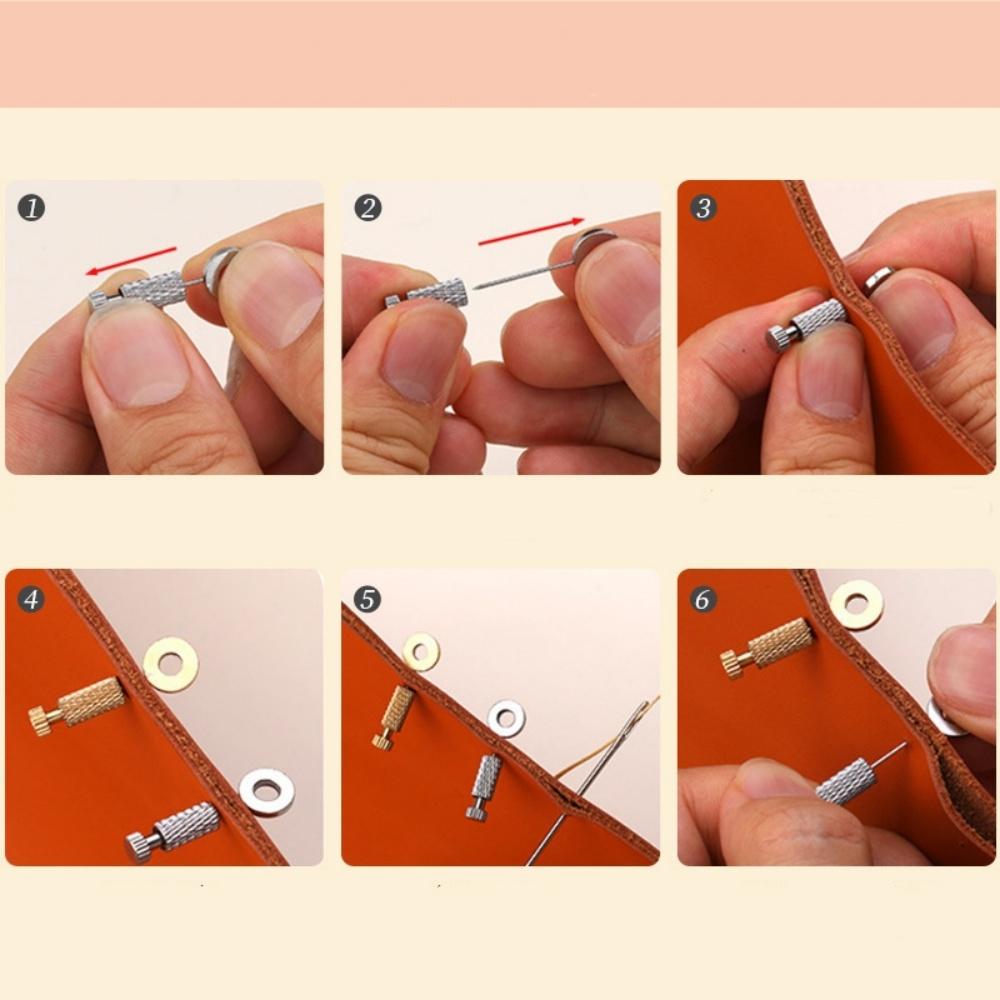 1

2

3

4

5

6