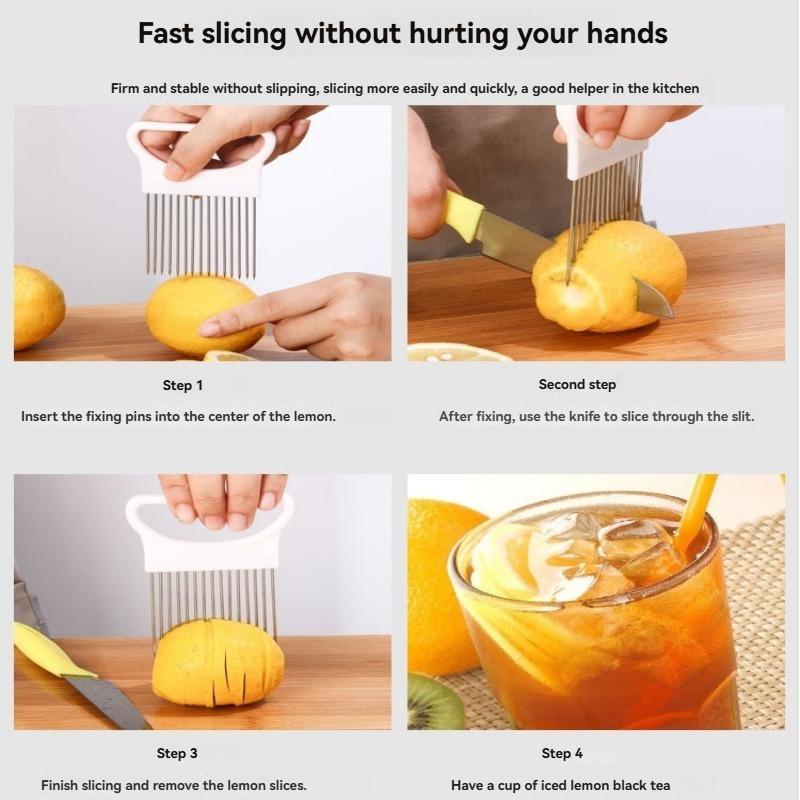 Fast slicing without hurting your hands

Firm and stable without slipping, slicing more easily and quickly, a good helper in the kitchen

Step 1

Insert the fixing pins into the center of the lemon.

Second step

After fixing, use the knife to slice through the slit.

Step 3

Finish slicing and remove the lemon slices.

Step 4

Have a cup of iced lemon black tea