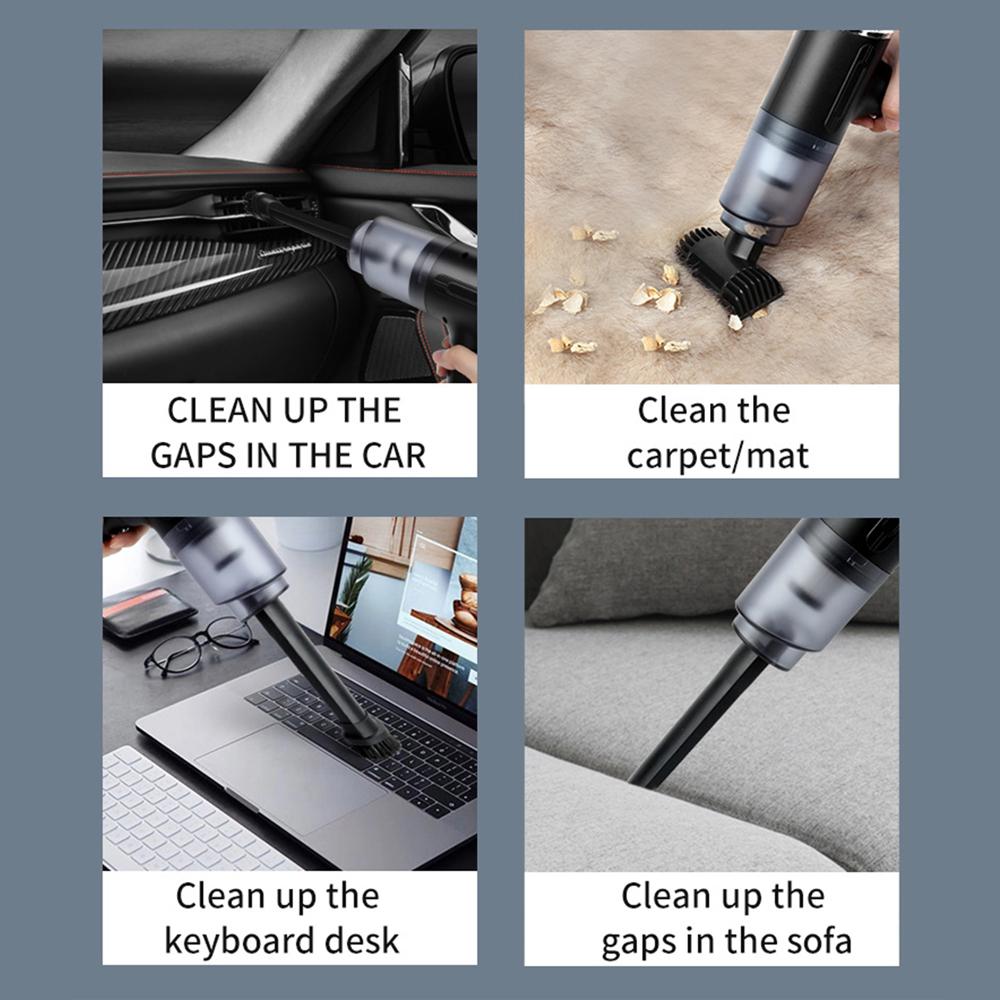 CLEAN UP THE GAPS IN THE CAR

Clean the carpet/mat

Clean up the keyboard desk

Clean up the gaps in the sofa