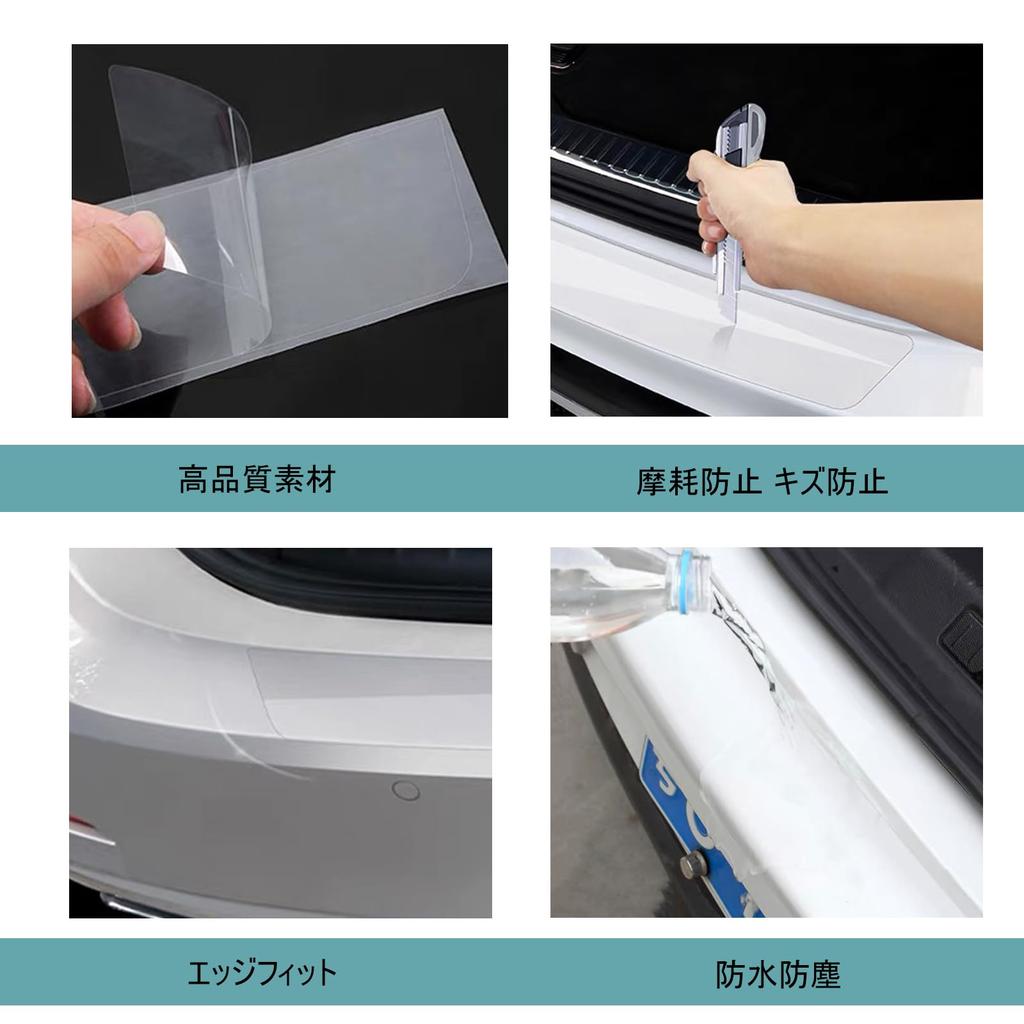 高品質素材

摩耗防止 キズ防止

エッジフィット

防水防塵