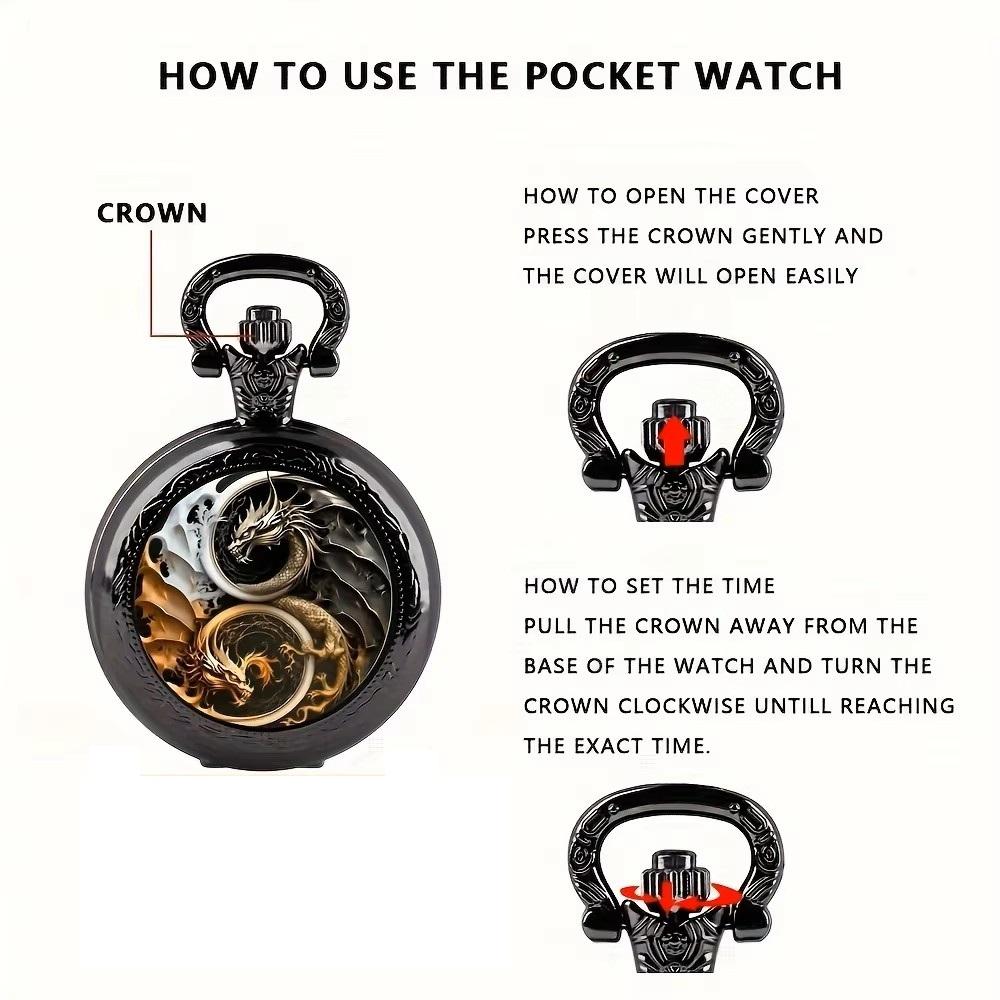 HOW TO USE THE POCKET WATCH

CROWN

HOW TO OPEN THE COVER
PRESS THE CROWN GENTLY AND THE COVER WILL OPEN EASILY

HOW TO SET THE TIME
PULL THE CROWN AWAY FROM THE BASE OF THE WATCH AND TURN THE CROWN CLOCKWISE UNTILL REACHING THE EXACT TIME.