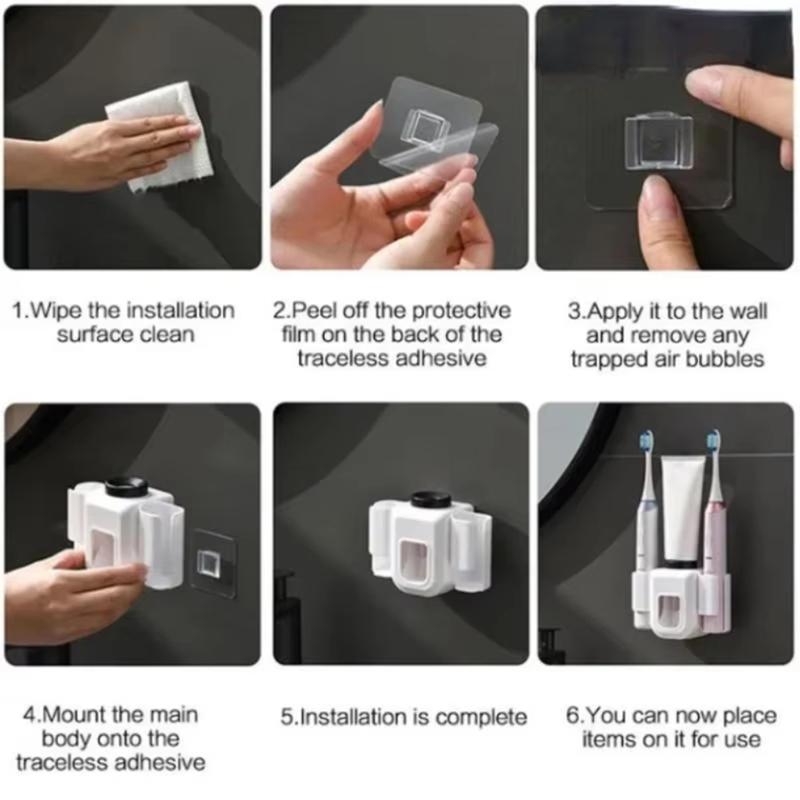 1.Wipe the installation surface clean

2.Peel off the protective film on the back of the traceless adhesive

3.Apply it to the wall and remove any trapped air bubbles

4.Mount the main body onto the traceless adhesive

5.Installation is complete

6.You can now place items on it for use