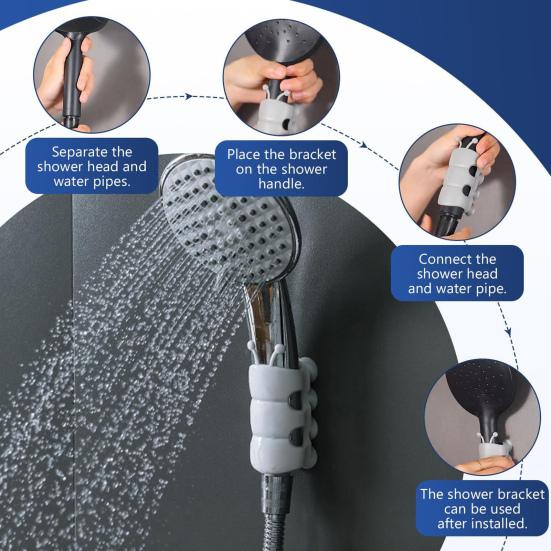 Separate the shower head and water pipes.

Place the bracket on the shower handle.

Connect the shower head and water pipe.

The shower bracket can be used after installed.