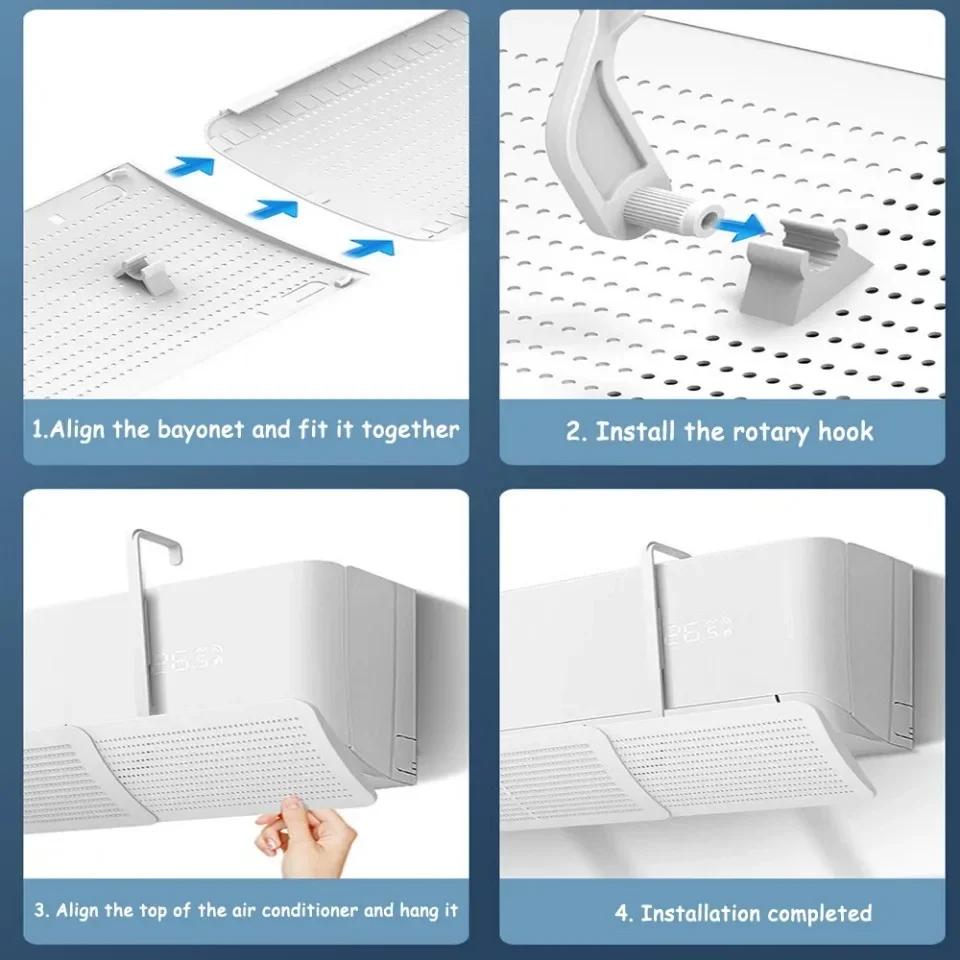 1.Align the bayonet and fit it together

2. Install the rotary hook

3. Align the top of the air conditioner and hang it

4. Installation completed