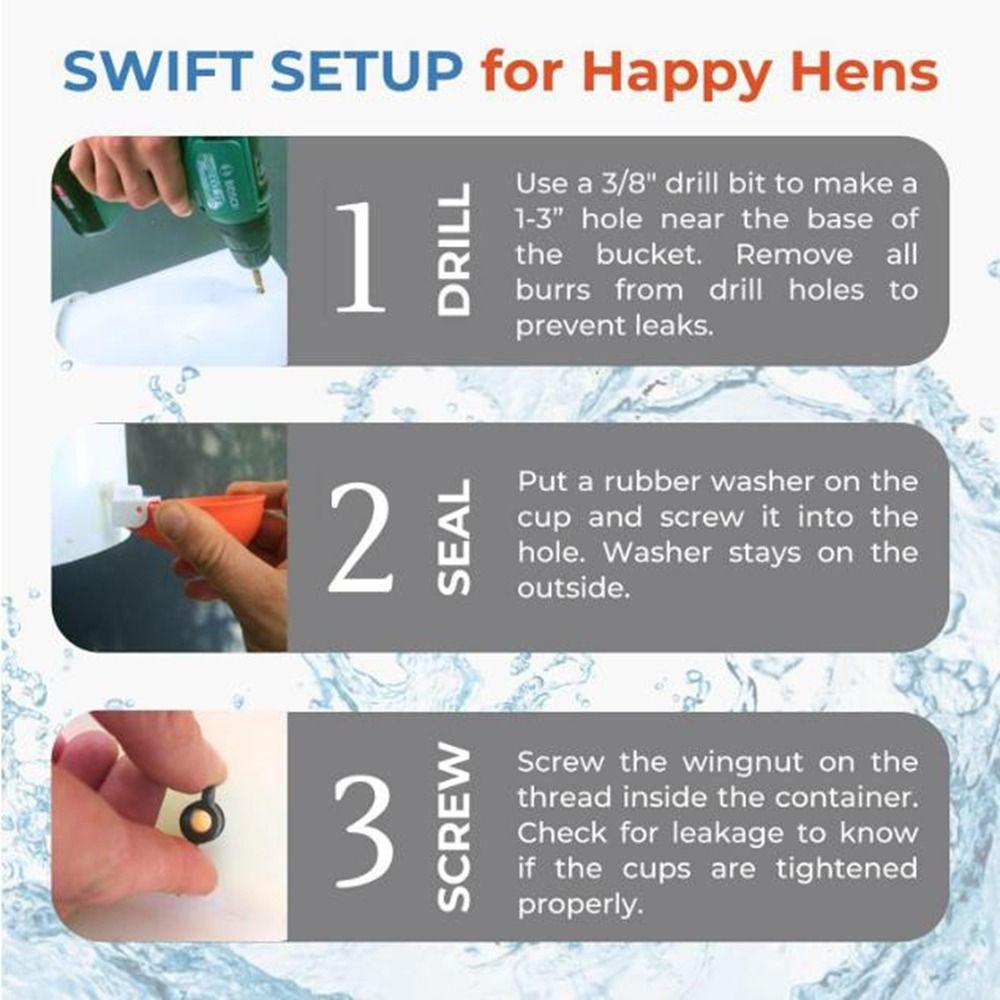 SWIFT SETUP for Happy Hens

1 DRILL

Use a 3/8" drill bit to make a 1-3" hole near the base of the bucket. Remove all burrs from drill holes to prevent leaks.

2 SEAL

Put a rubber washer on the cup and screw it into the hole. Washer stays on the outside.

3 SCREW

Screw the wingnut on the thread inside the container. Check for leakage to know if the cups are tightened properly.