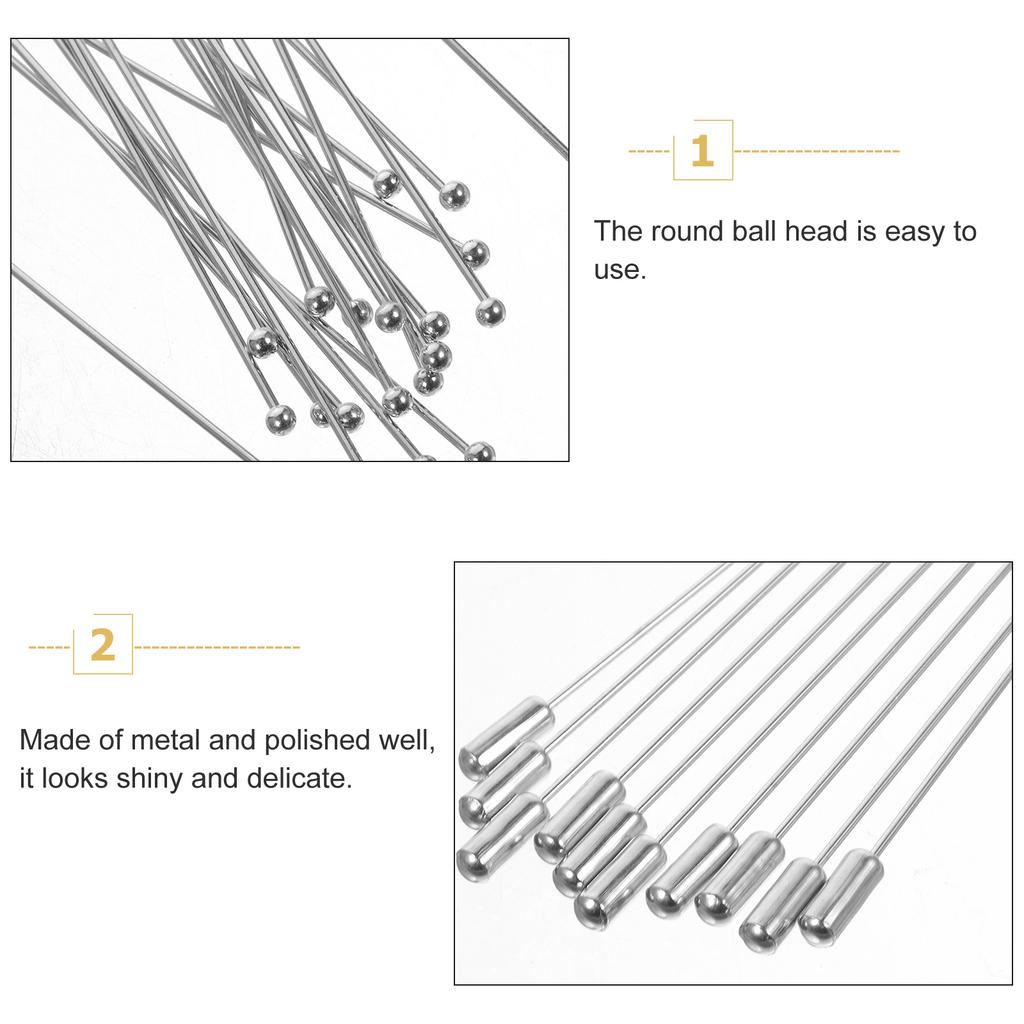 1

The round ball head is easy to use.

2

Made of metal and polished well, it looks shiny and delicate.