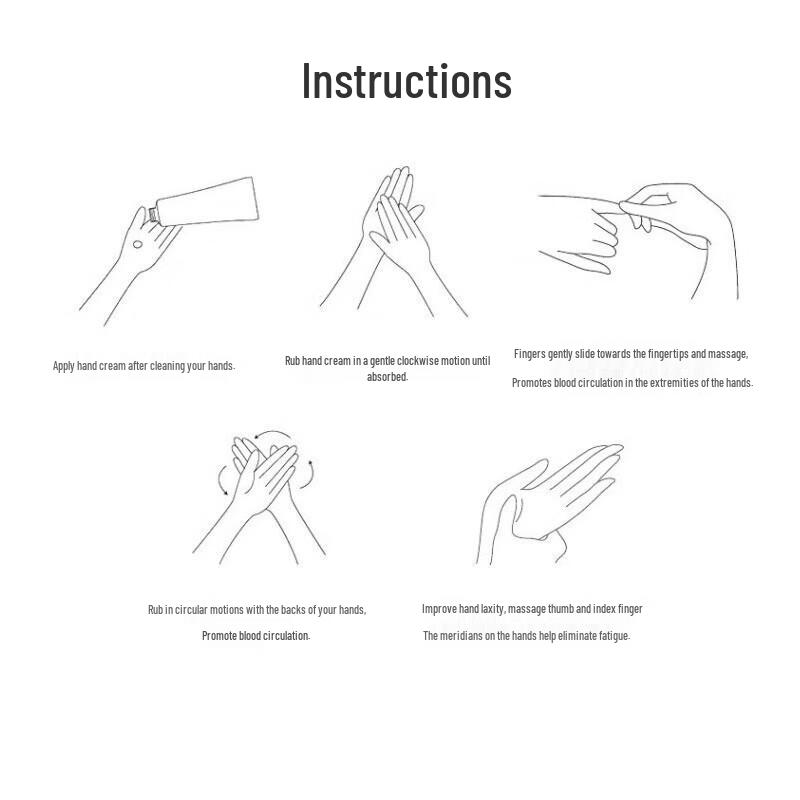 Instructions

Apply hand cream after cleaning your hands.

Rub hand cream in a gentle clockwise motion until absorbed.

Fingers gently slide towards the fingertips and massage,

Promotes blood circulation in the extremities of the hands.

Rub in circular motions with the backs of your hands,

Promote blood circulation.

Improve hand laxity, massage thumb and index finger

The meridians on the hands help eliminate fatigue.