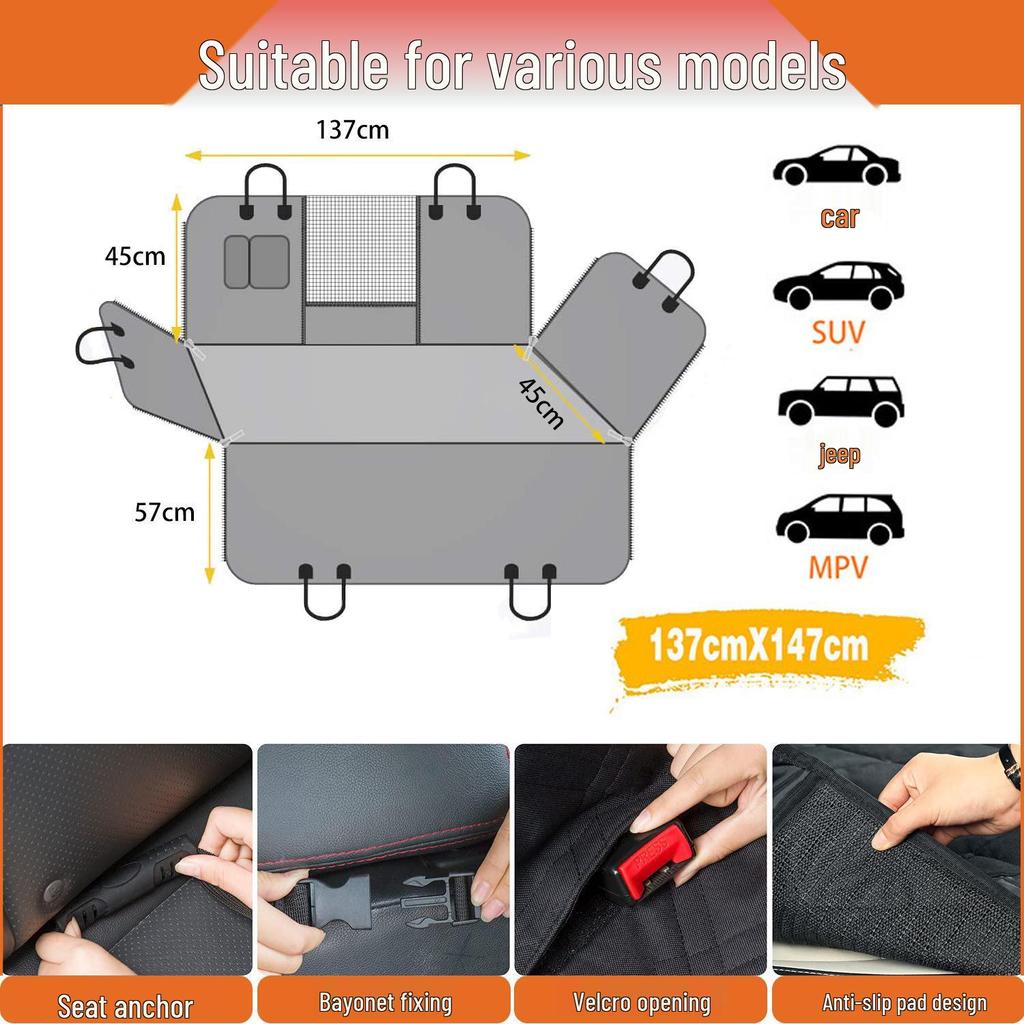 Suitable for various models

137cm

45cm

45cm

57cm

car

SUV

jeep

MPV

137cmX147cm

PRESS

Seat anchor

Bayonet fixing

Velcro opening

Anti-slip pad design