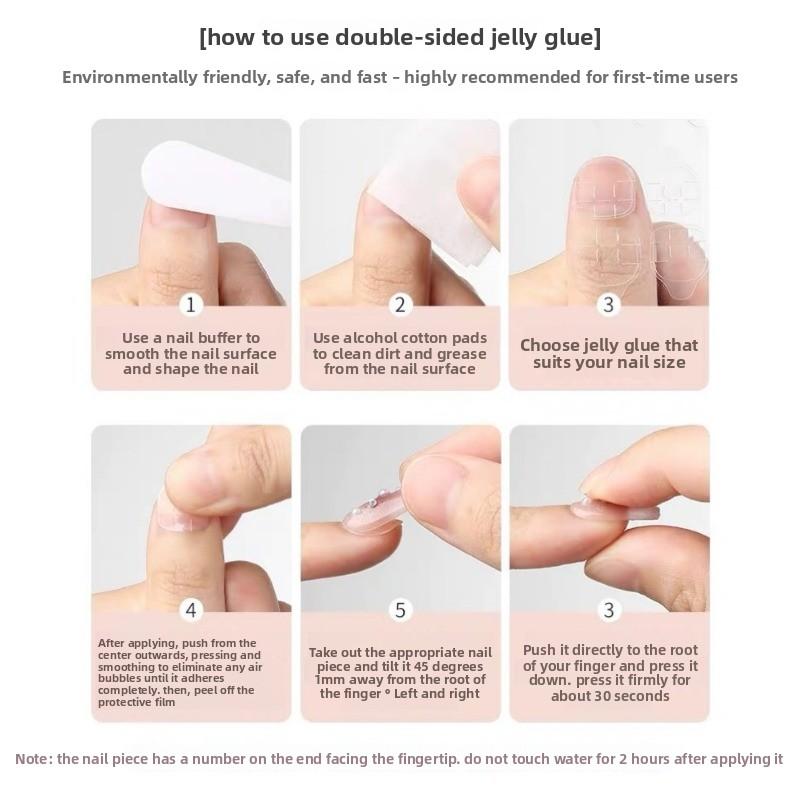 [how to use double-sided jelly glue]

Environmentally friendly, safe, and fast - highly recommended for first-time users

1

Use a nail buffer to smooth the nail surface and shape the nail

2

Use alcohol cotton pads to clean dirt and grease from the nail surface

3

Choose jelly glue that suits your nail size

4

After applying, push from the center outwards, pressing and smoothing to eliminate any air bubbles until it adheres completely. then, peel off the protective film

5

Take out the appropriate nail piece and tilt it 45 degrees 1mm away from the root of the finger ° Left and right

3

Push it directly to the root of your finger and press it down. press it firmly for about 30 seconds

Note: the nail piece has a number on the end facing the fingertip. do not touch water for 2 hours after applying it