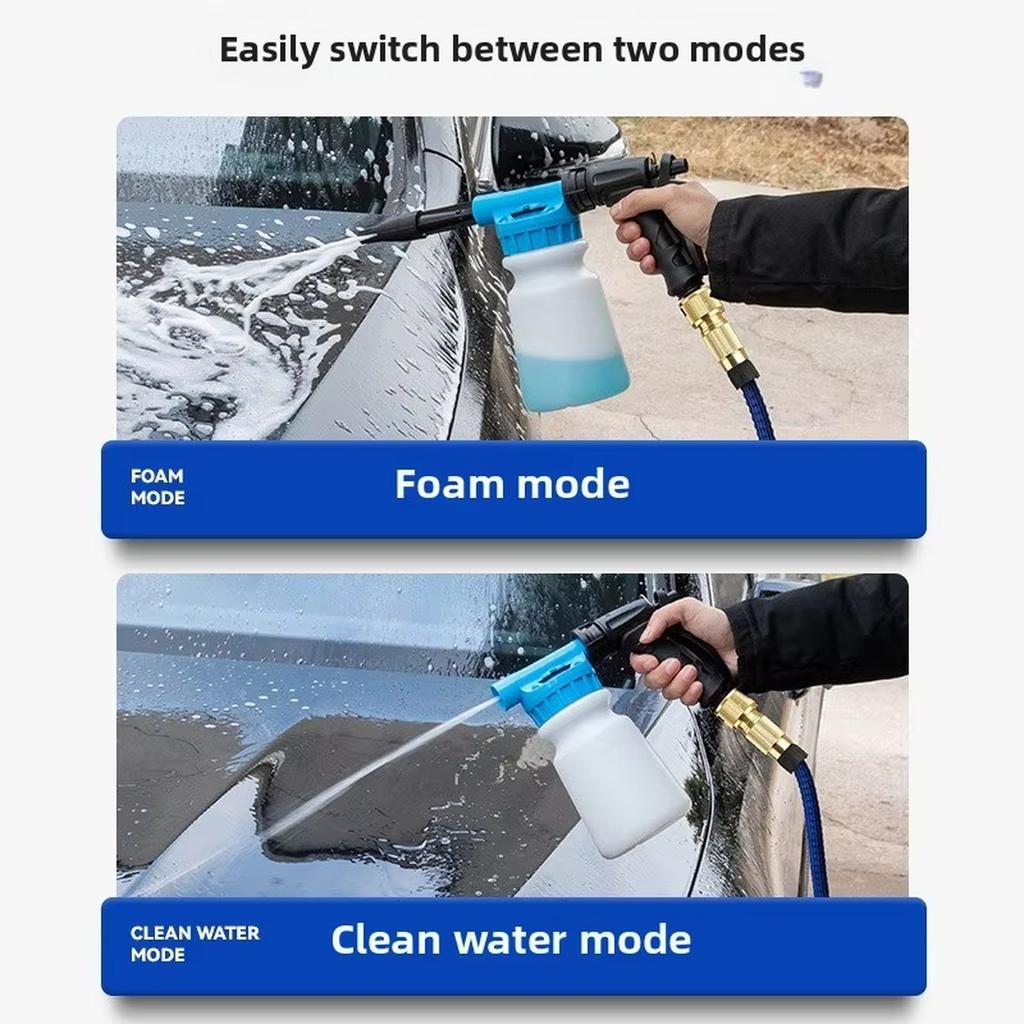 Easily switch between two modes

FOAM MODE

Foam mode

CLEAN WATER MODE

Clean water mode