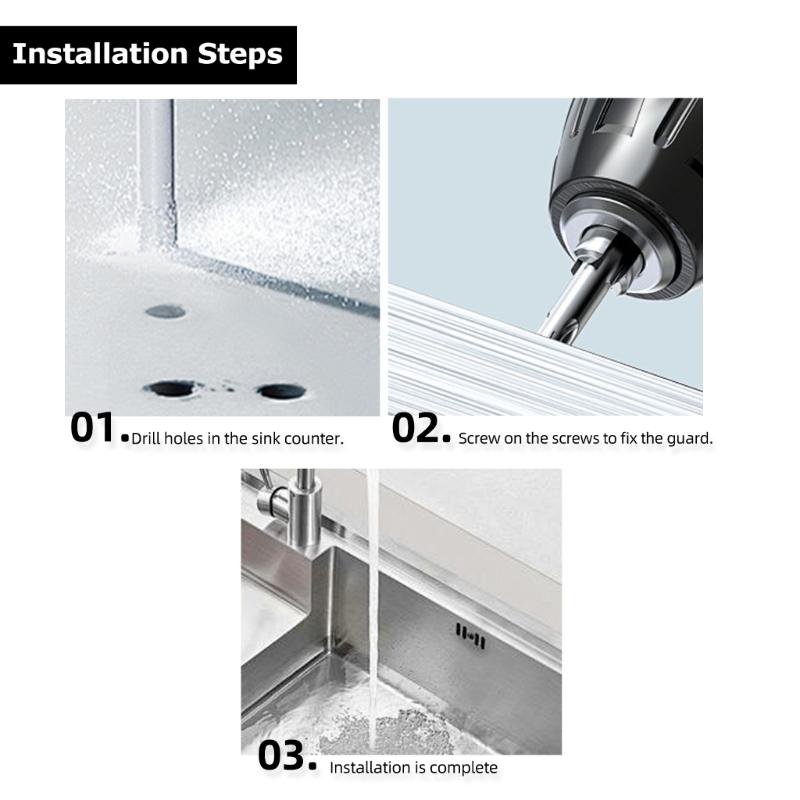 Installation Steps

01. Drill holes in the sink counter.

02. Screw on the screws to fix the guard.

03. Installation is complete