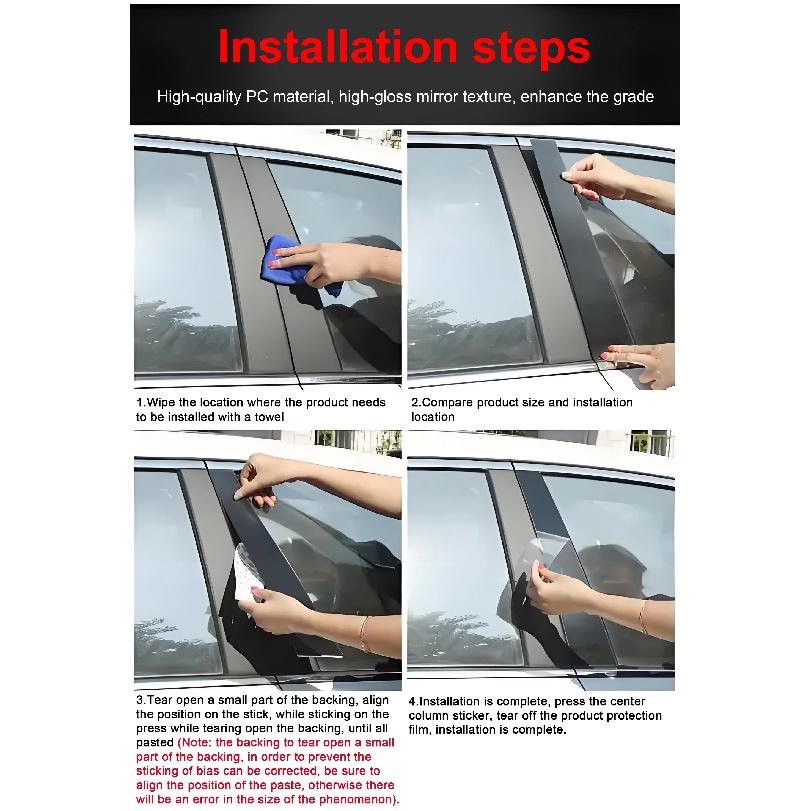 Installation steps

High-quality PC material, high-gloss mirror texture, enhance the grade

1.Wipe the location where the product needs to be installed with a towel

2.Compare product size and installation location

3.Tear open a small part of the backing, align the position on the stick, while sticking on the press while tearing open the backing, until all pasted (Note: the backing to tear open a small part of the backing, in order to prevent the sticking of bias can be corrected, be sure to align the position of the paste, otherwise there will be an error in the size of the phenomenon).

4.Installation is complete, press the center column sticker, tear off the product protection film, installation is complete.