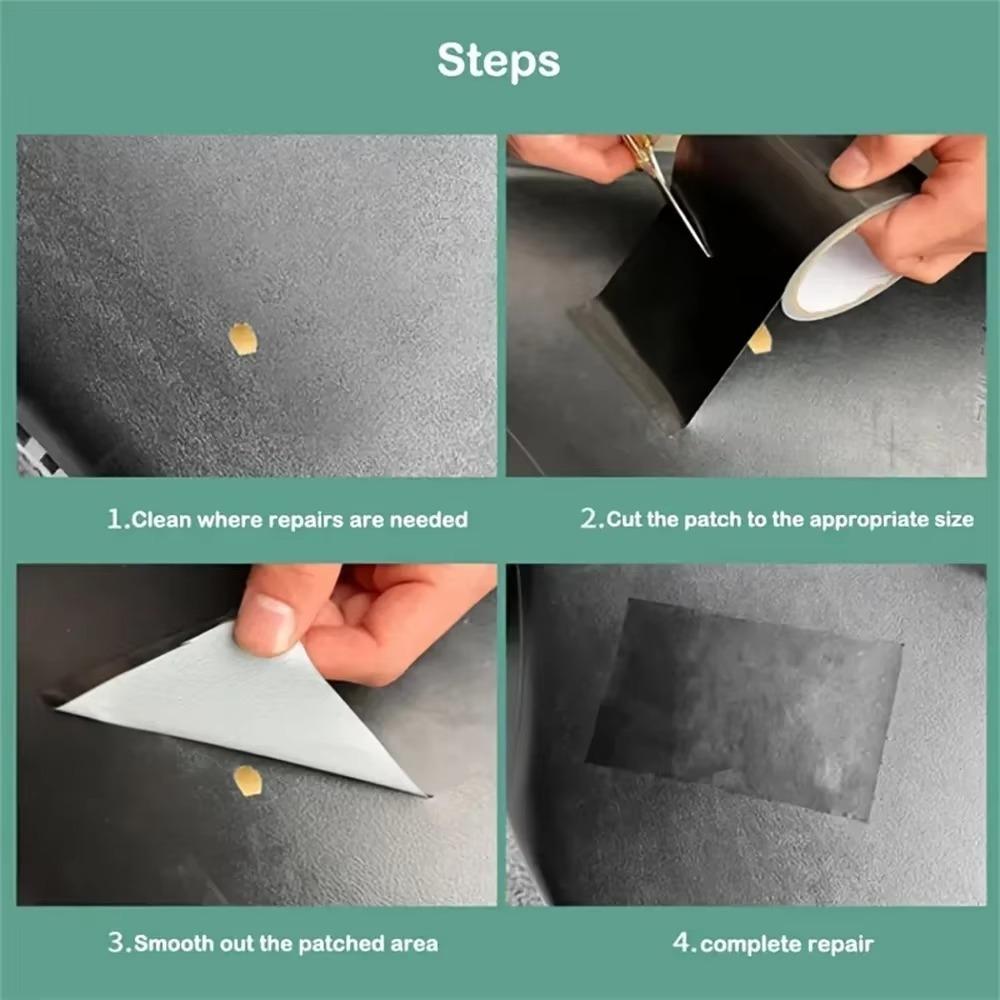 Steps

1.Clean where repairs are needed

2.Cut the patch to the appropriate size

3.Smooth out the patched area

4.complete repair