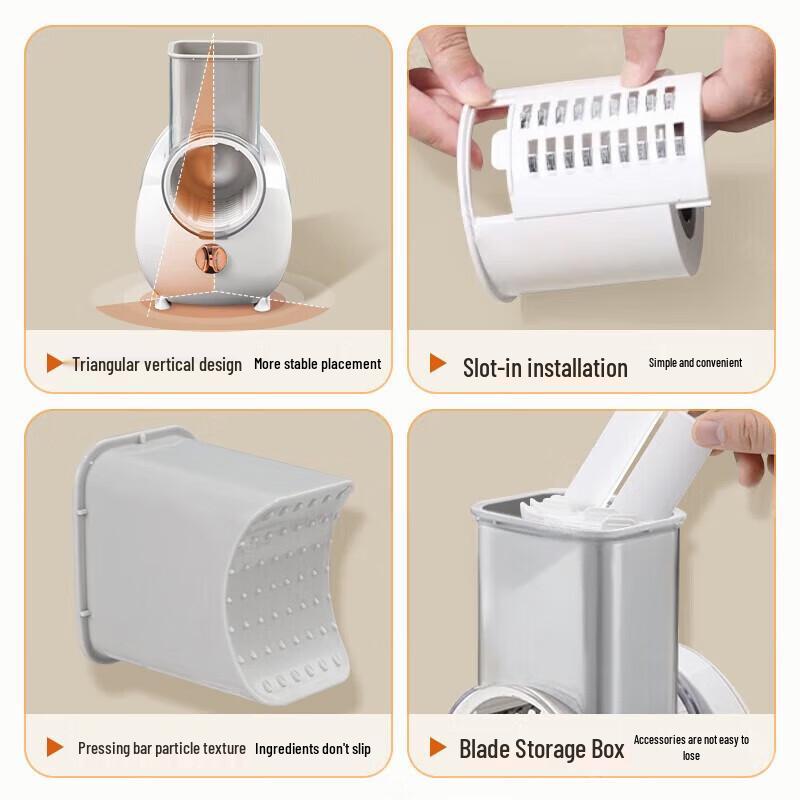 Triangular vertical design More stable placement

Slot-in installation Simple and convenient

Pressing bar particle texture Ingredients don't slip

Blade Storage Box Accessories are not easy to lose