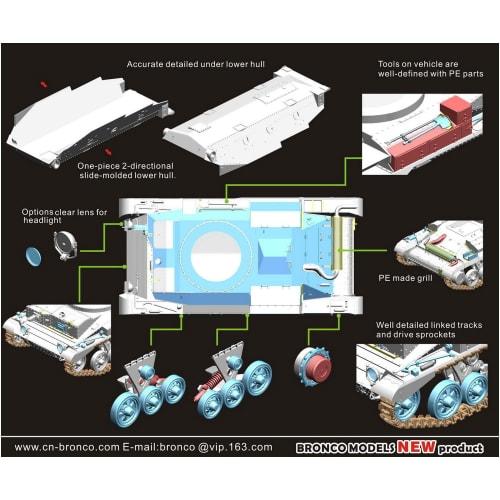 Accurate detailed under lower hull

Tools on vehicle are well-defined with PE parts

One-piece 2-directional slide-molded lower hull.

Options clear lens for headlight

PE made grill

Well detailed linked tracks and drive sprockets

www.cn-bronco.com E-mail:bronco @vip.163.com

BRONCO MODELS NEW product