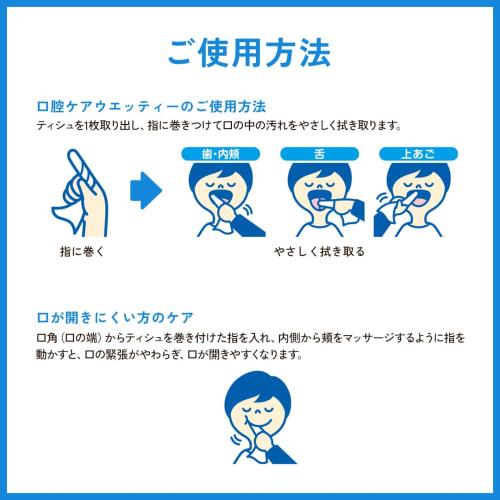 ご使用方法

口腔ケアウエッティーのご使用方法
ティシュを1枚取り出し、指に巻きつけて口の中の汚れをやさしく拭き取ります。

歯・内頬

舌

上あご

指に巻く

やさしく拭き取る

口が開きにくい方のケア
口角（口の端）からティシュを巻き付けた指を入れ、内側から頬をマッサージするように指を動かすと、口の緊張がやわらぎ、口が開きやすくなります。