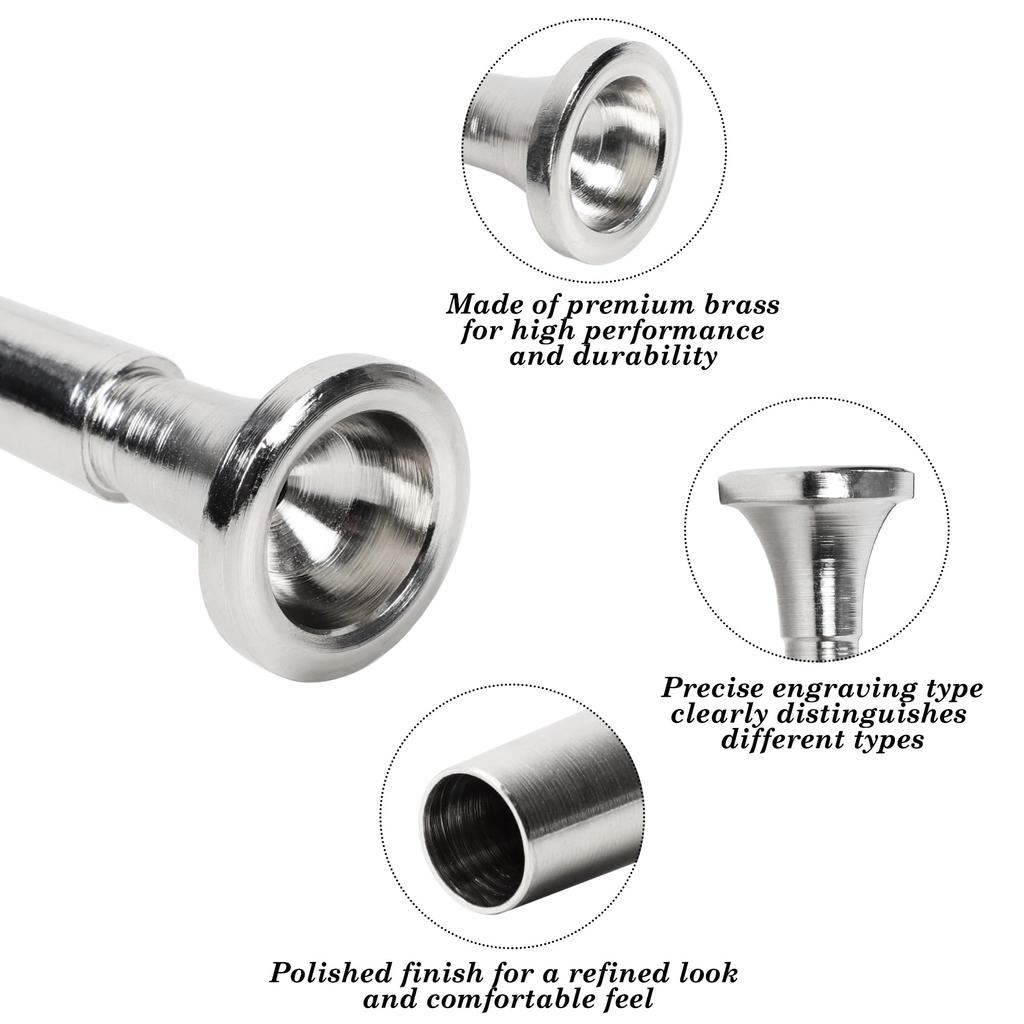 Made of premium brass for high performance and durability

Precise engraving type clearly distinguishes different types

Polished finish for a refined look and comfortable feel