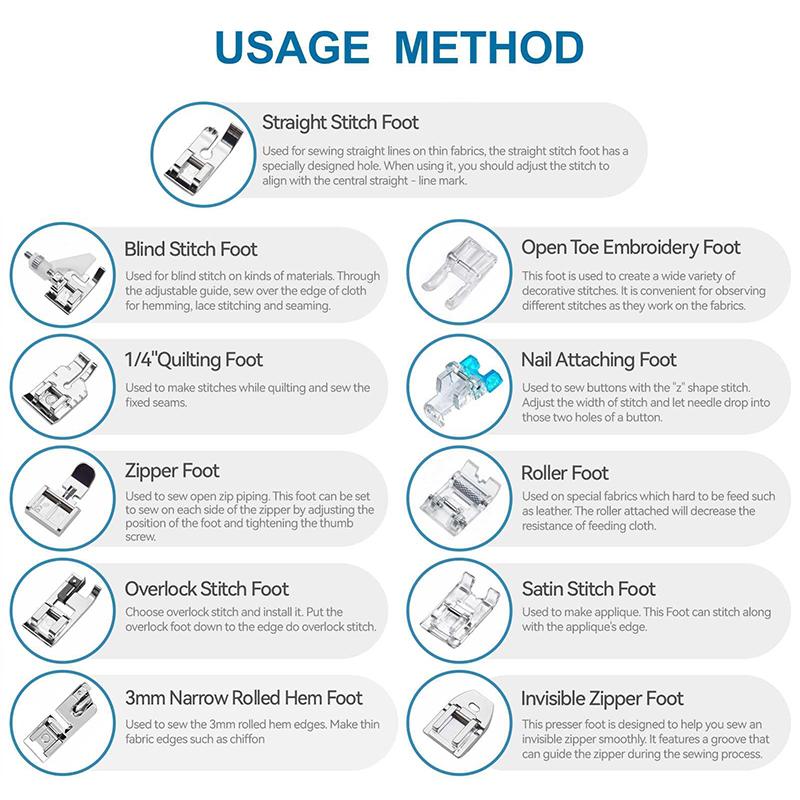 USAGE METHOD

Straight Stitch Foot

Used for sewing straight lines on thin fabrics, the straight stitch foot has a specially designed hole. When using it, you should adjust the stitch to align with the central straight - line mark.

Blind Stitch Foot

Used for blind stitch on kinds of materials. Through the adjustable guide, sew over the edge of cloth for hemming, lace stitching and seaming.

1/4"Quilting Foot

Used to make stitches while quilting and sew the fixed seams.

Zipper Foot

Used to sew open zip piping. This foot can be set to sew on each side of the zipper by adjusting the position of the foot and tightening the thumb screw.

Overlock Stitch Foot

Choose overlock stitch and install it. Put the overlock foot down to the edge do overlock stitch.

3mm Narrow Rolled Hem Foot

Used to sew the 3mm rolled hem edges. Make thin fabric edges such as chiffon

Open Toe Embroidery Foot

This foot is used to create a wide variety of decorative stitches. It is convenient for observing different stitches as they work on the fabrics.

Nail Attaching Foot

Used to sew buttons with the "z" shape stitch. Adjust the width of stitch and let needle drop into those two holes of a button.

Roller Foot

Used on special fabrics which hard to be feed such as leather. The roller attached will decrease the resistance of feeding cloth.

Satin Stitch Foot

Used to make applique. This Foot can stitch along with the applique's edge.

Invisible Zipper Foot

This presser foot is designed to help you sew an invisible zipper smoothly. It features a groove that can guide the zipper during the sewing process.