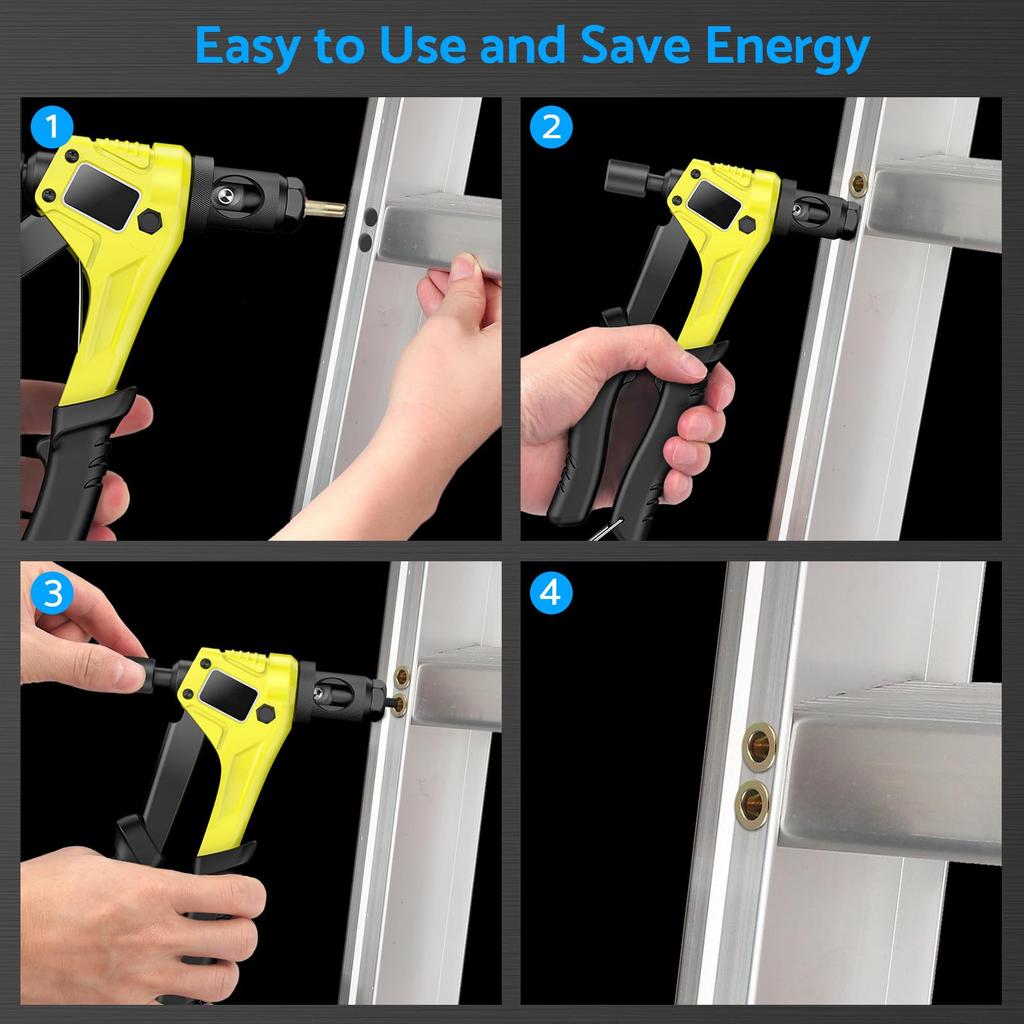 Easy to Use and Save Energy

1

2

3

4