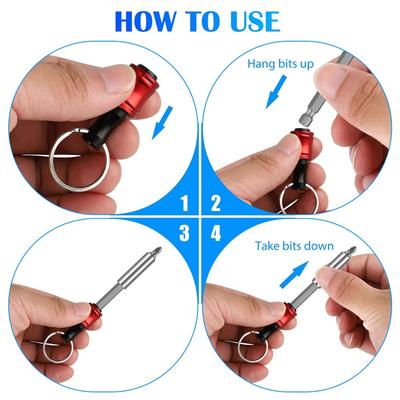 HOW TO USE

Hang bits up

1

2

3

4

Take bits down