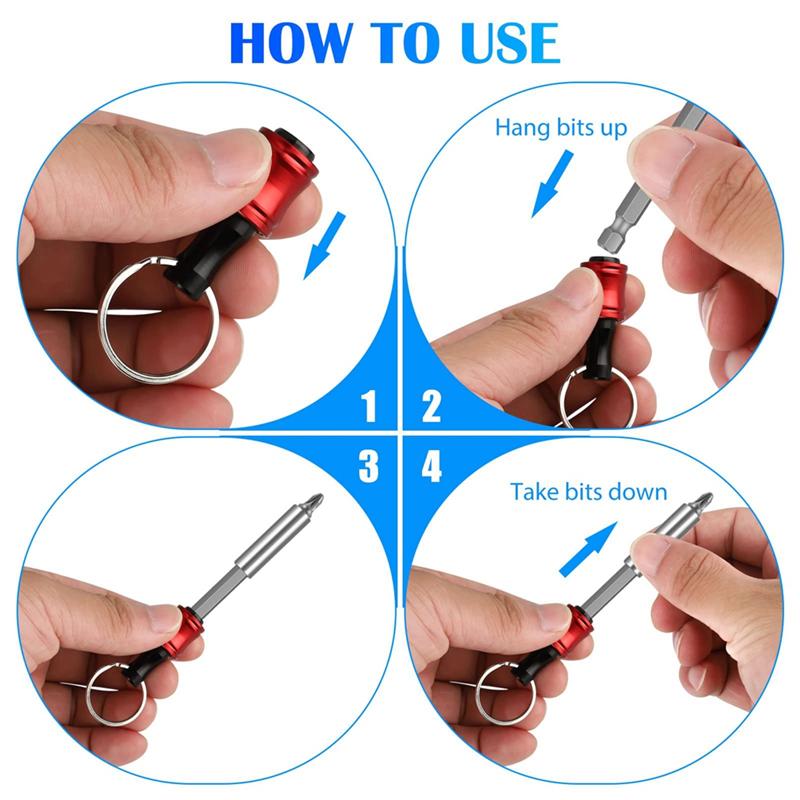 HOW TO USE

Hang bits up

1

2

3

4

Take bits down