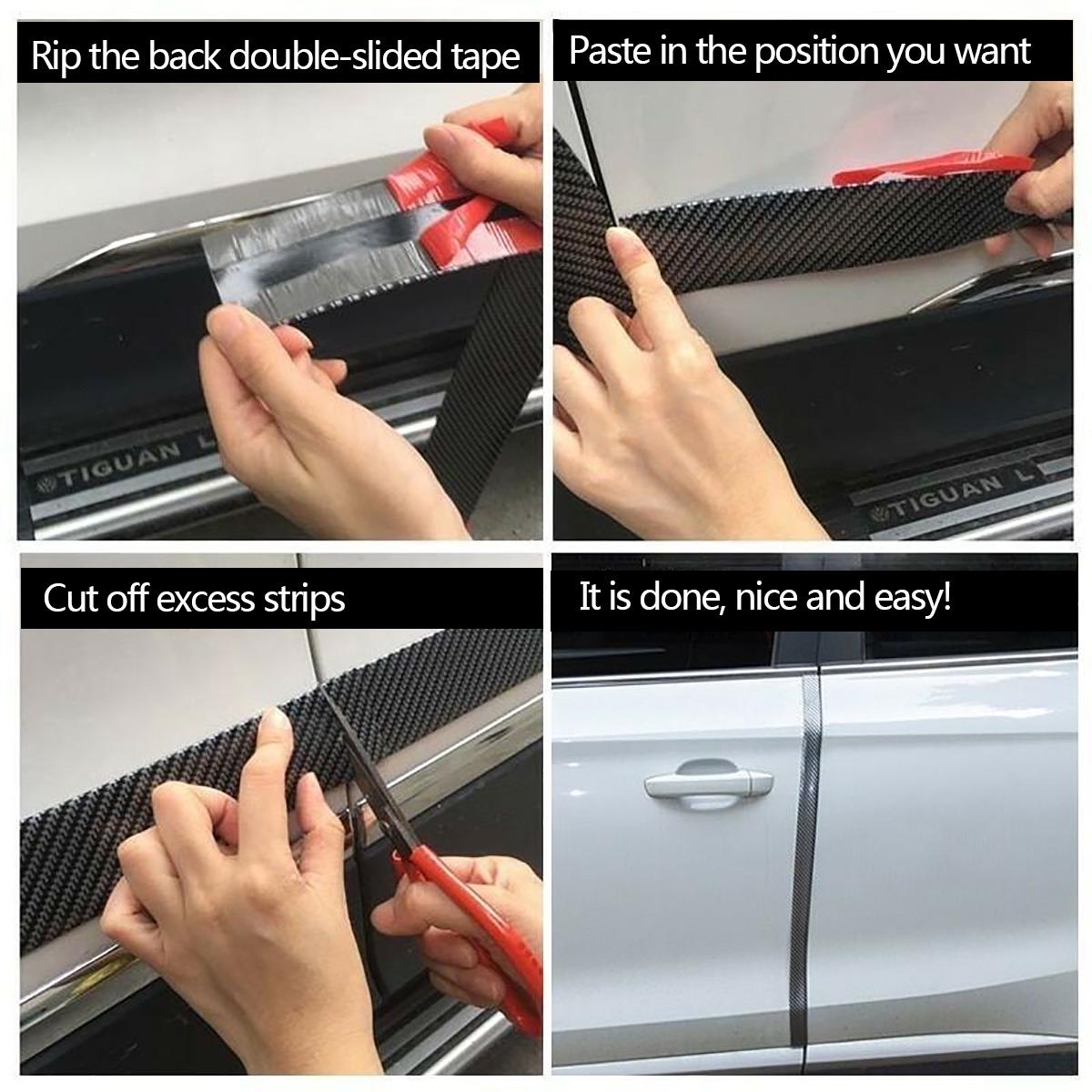 Rip the back double-slided tape

TIGUAN L

Paste in the position you want

TIGUAN L

Cut off excess strips

It is done, nice and easy!