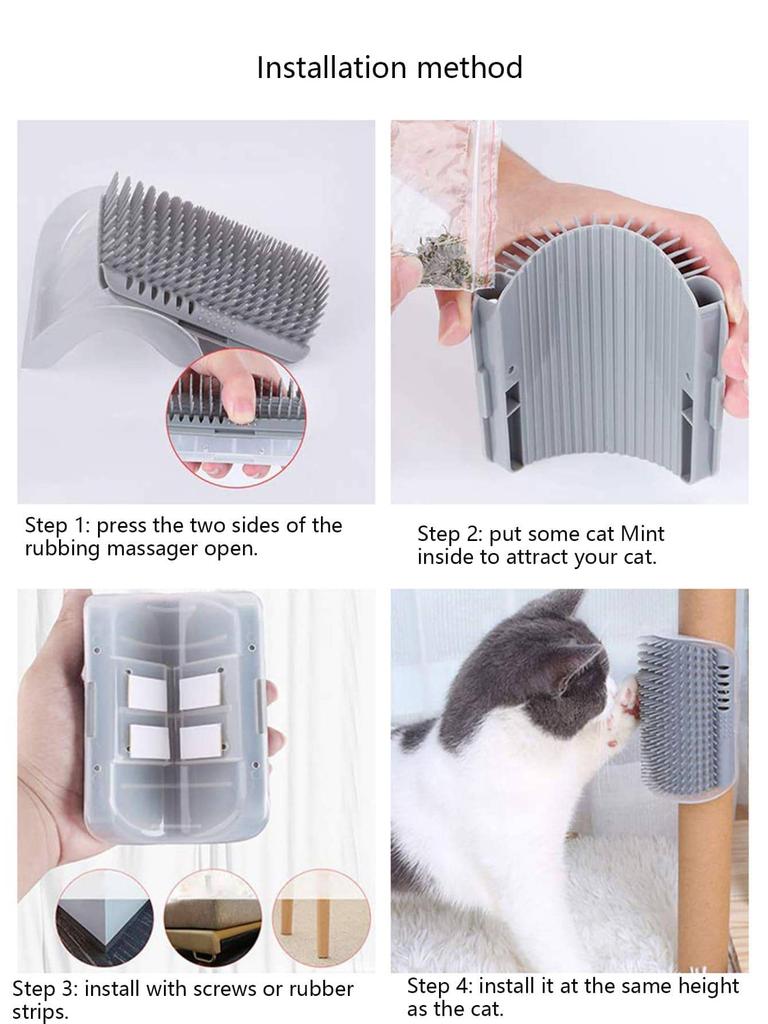 Installation method

Step 1: press the two sides of the rubbing massager open.

Step 2: put some cat Mint inside to attract your cat.

Step 3: install with screws or rubber strips.

Step 4: install it at the same height as the cat.