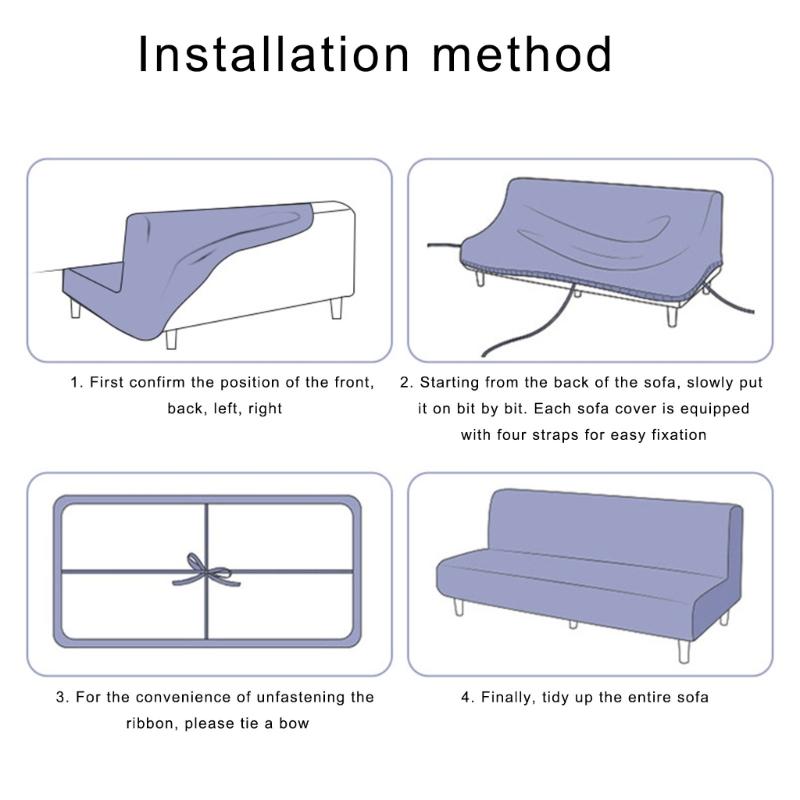 Installation method

1. First confirm the position of the front, back, left, right

2. Starting from the back of the sofa, slowly put it on bit by bit. Each sofa cover is equipped with four straps for easy fixation

3. For the convenience of unfastening the ribbon, please tie a bow

4. Finally, tidy up the entire sofa