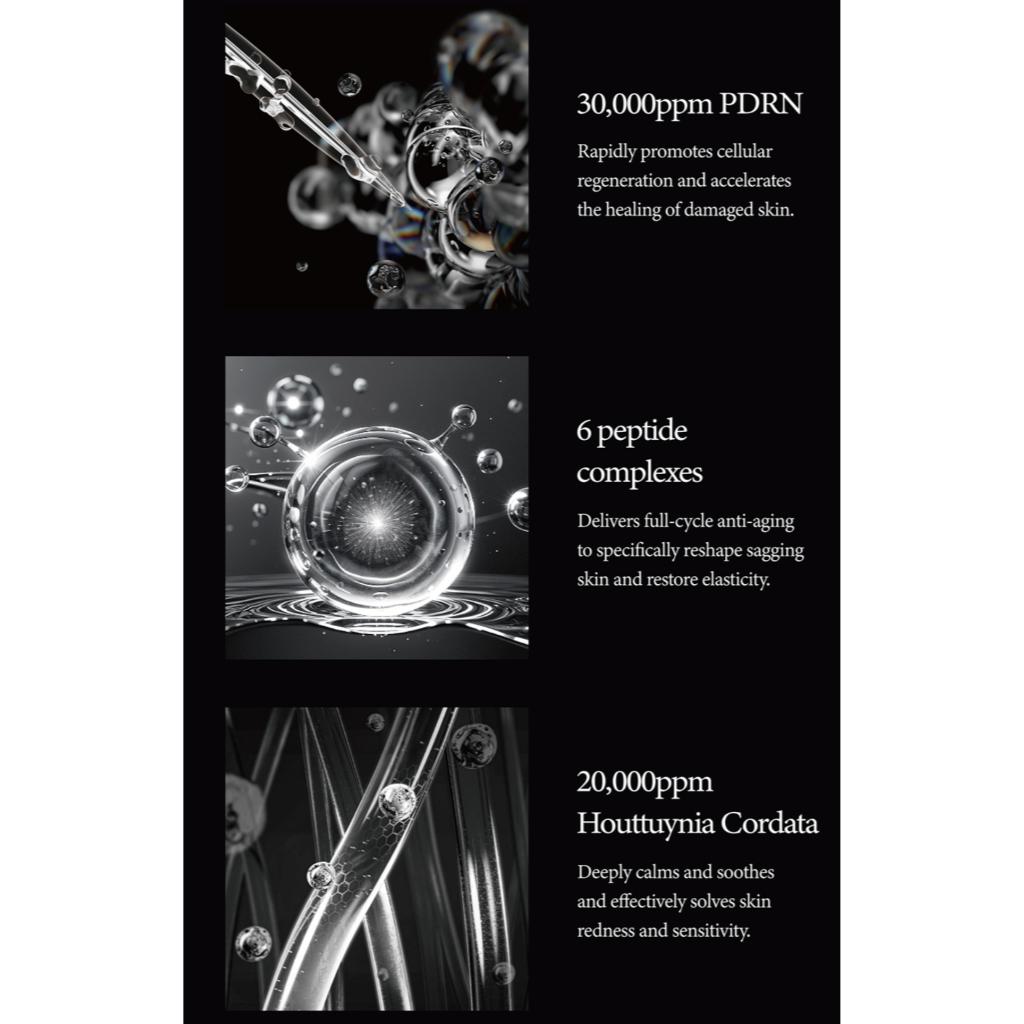 30,000ppm PDRN

Rapidly promotes cellular regeneration and accelerates the healing of damaged skin.

6 peptide complexes

Delivers full-cycle anti-aging to specifically reshape sagging skin and restore elasticity.

20,000ppm Houttuynia Cordata

Deeply calms and soothes and effectively solves skin redness and sensitivity.