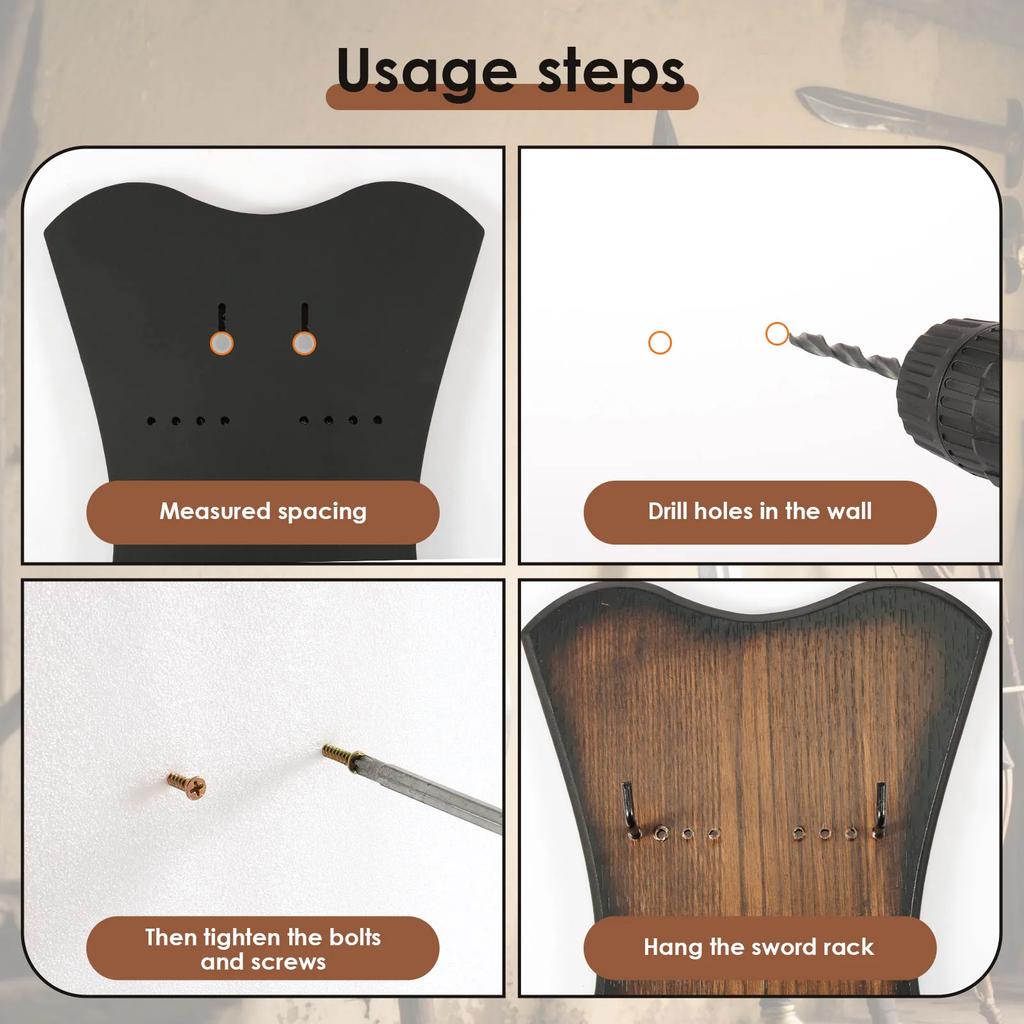 Usage steps

Measured spacing

Drill holes in the wall

Then tighten the bolts and screws

Hang the sword rack