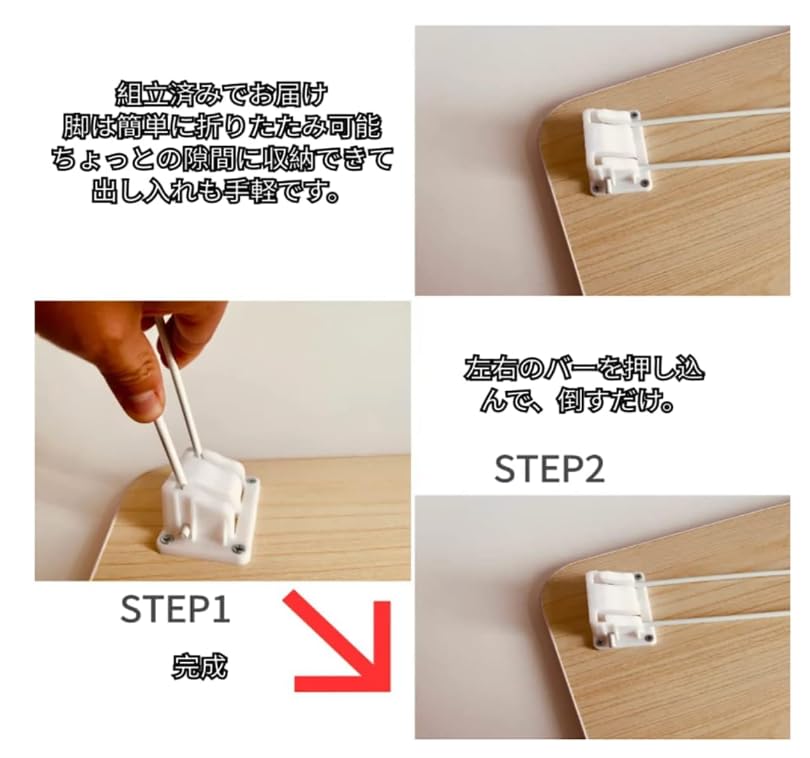 組立済みでお届け
脚は簡単に折りたたみ可能
ちょっとの隙間に収納できて
出し入れも手軽です。

左右のバーを押し込んで、倒すだけ。

STEP2

STEP1

完成