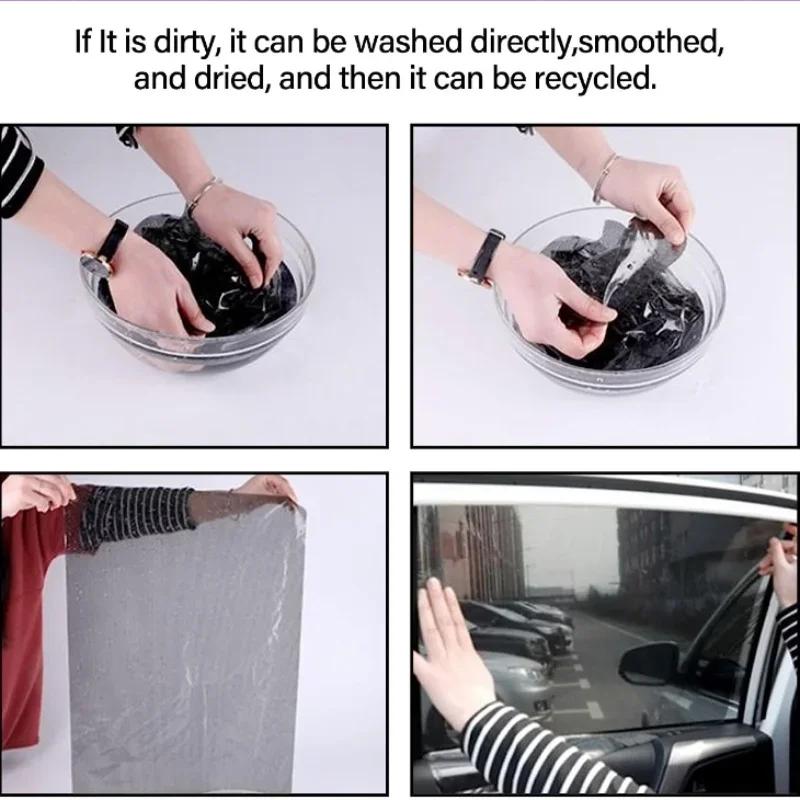 If It is dirty, it can be washed directly,smoothed, and dried, and then it can be recycled.