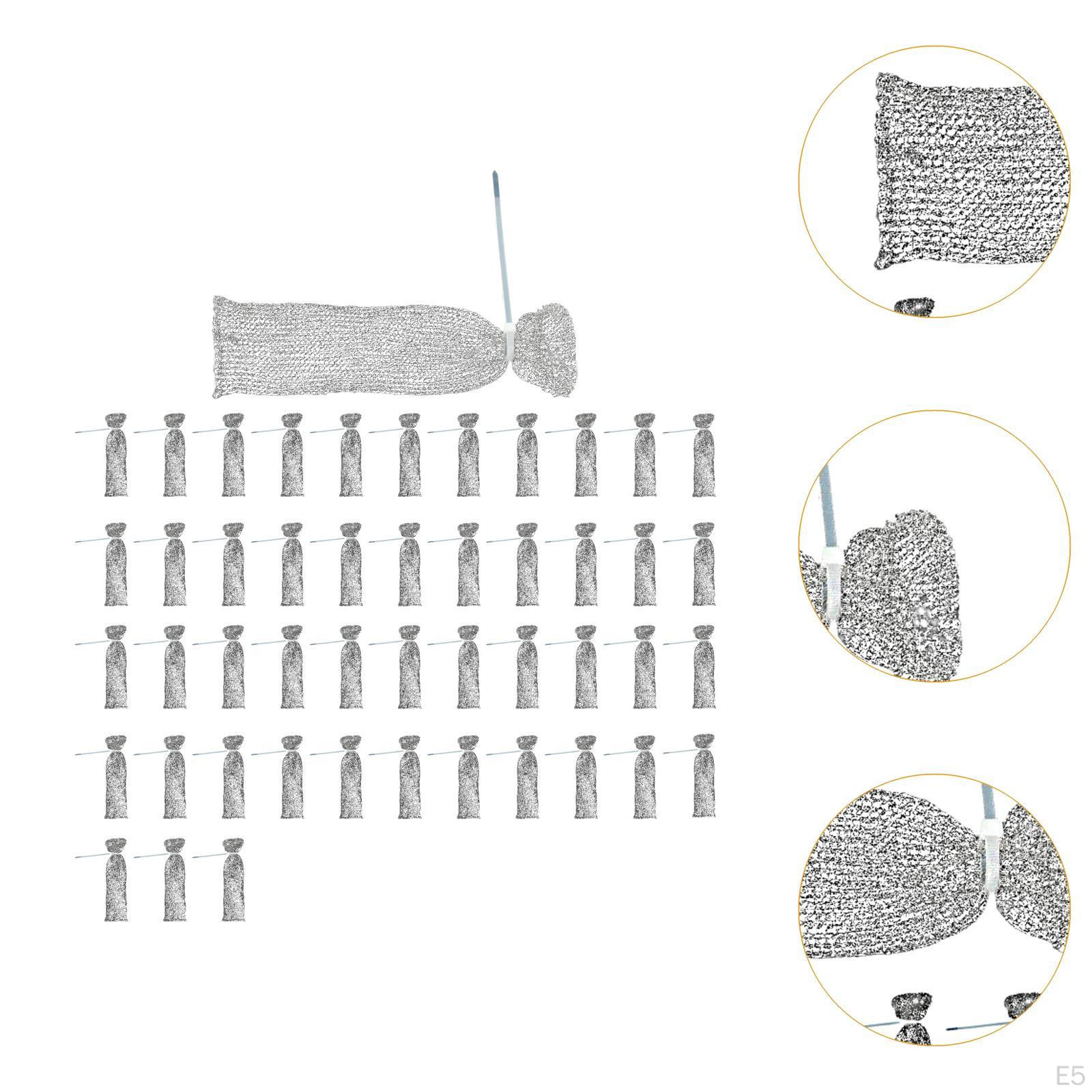 E5