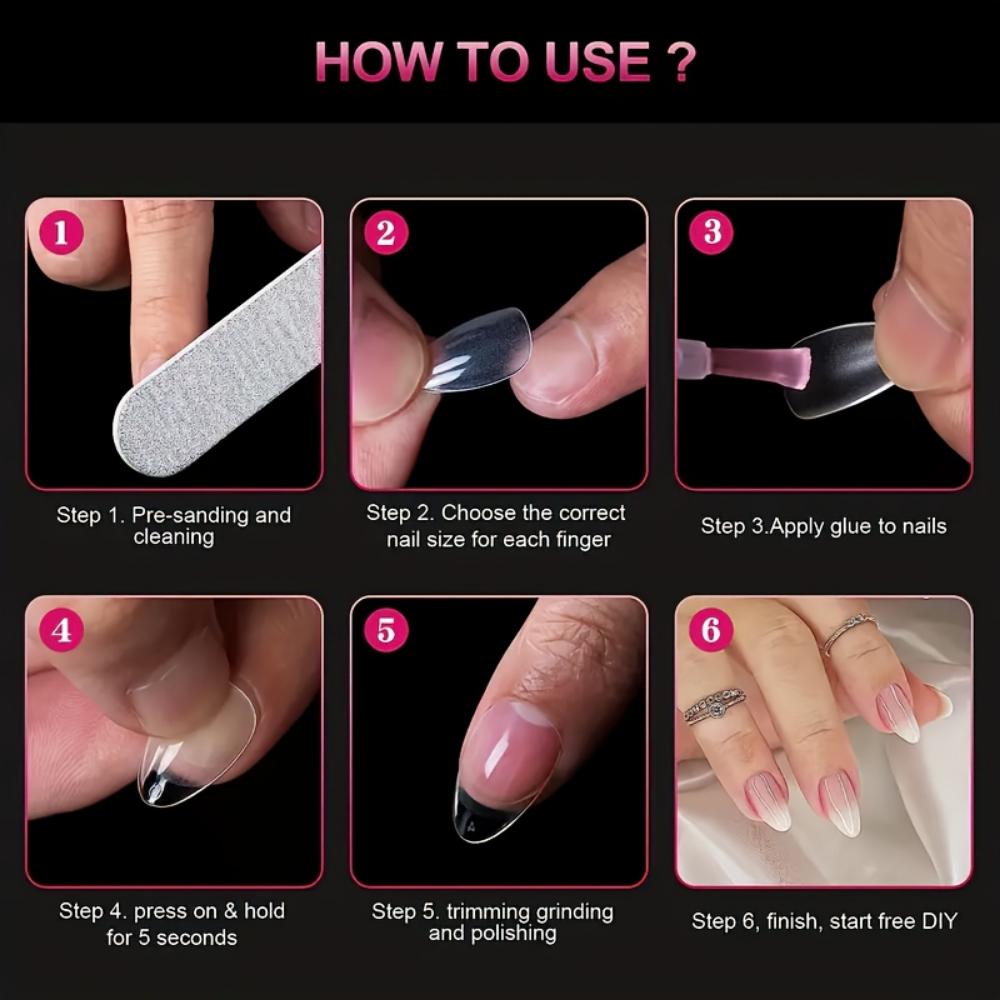 HOW TO USE ?

1

Step 1. Pre-sanding and cleaning

2

Step 2. Choose the correct nail size for each finger

3

Step 3.Apply glue to nails

4

Step 4. press on & hold for 5 seconds

5

Step 5. trimming grinding and polishing

6

Step 6, finish, start free DIY