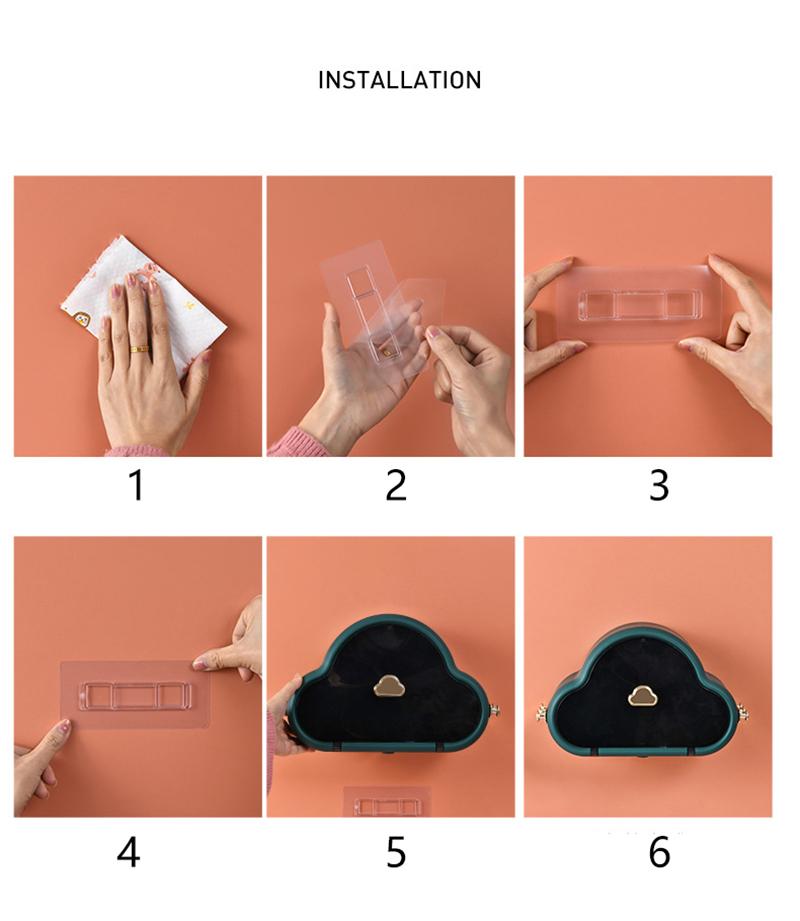 INSTALLATION

1

2

3

4

5

6