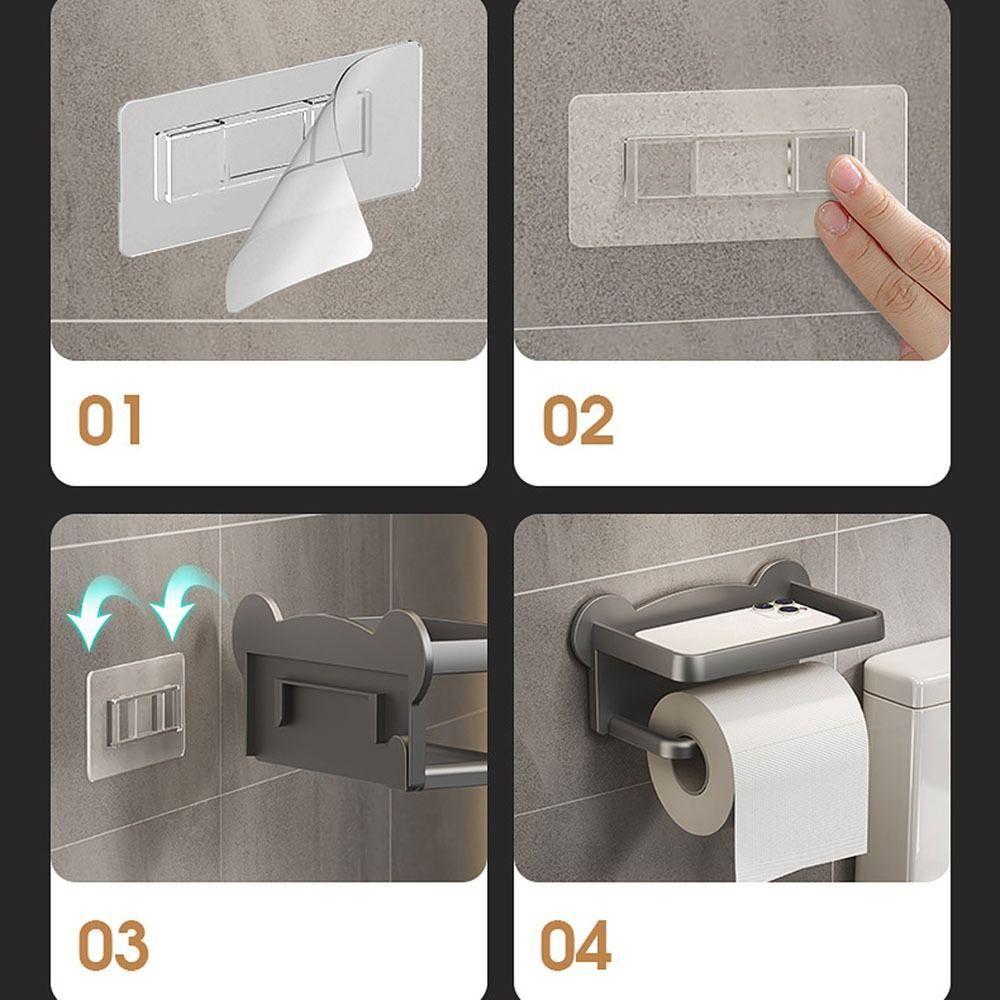 01

02

03

04