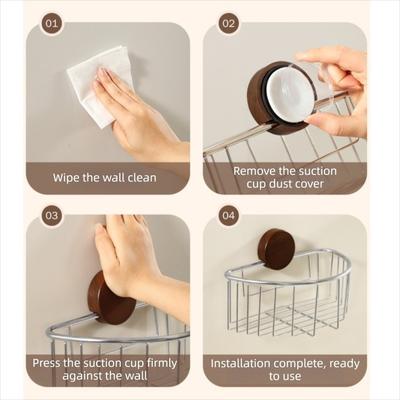 01

Wipe the wall clean

02

Remove the suction cup dust cover

03

Press the suction cup firmly against the wall

04

Installation complete, ready to use