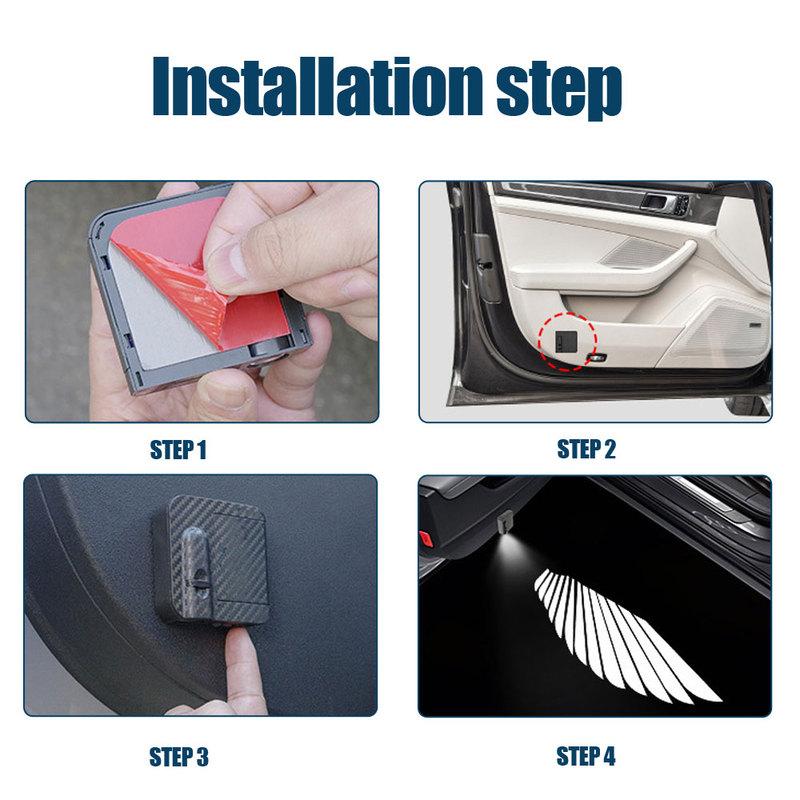 Installation step

STEP 1

STEP 2

STEP 3

STEP 4