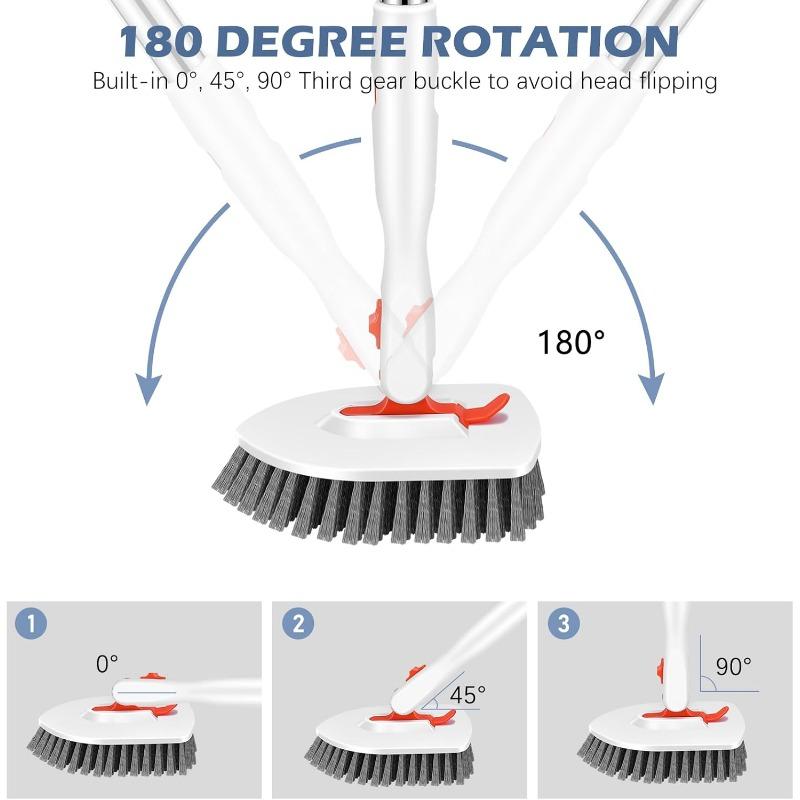 180 DEGREE ROTATION
Built-in 0°, 45°, 90° Third gear buckle to avoid head flipping

180°

1
0°

2
45°

3
90°