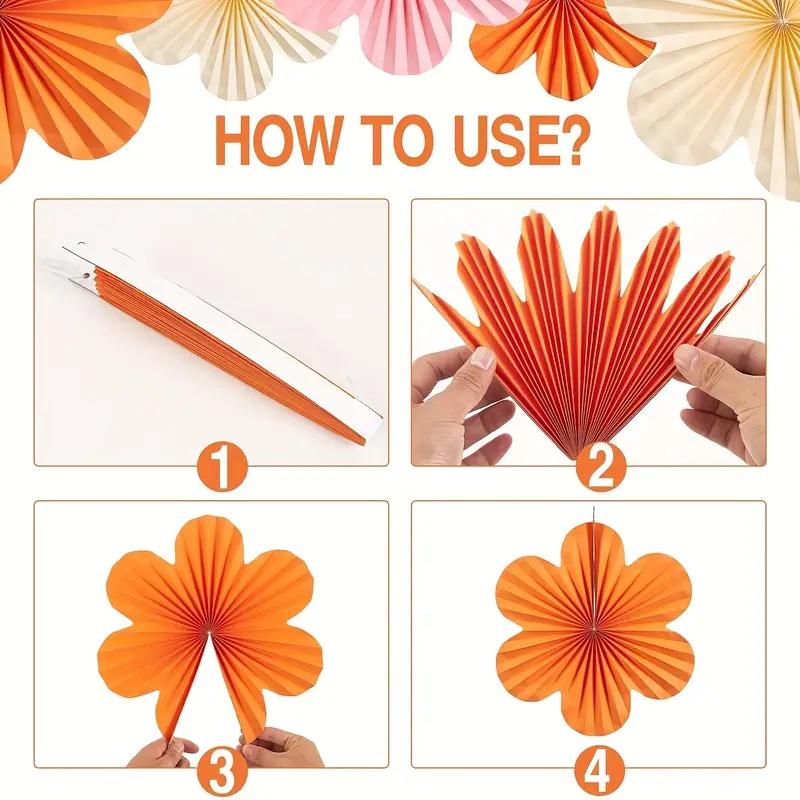 HOW TO USE?

1

2

3

4