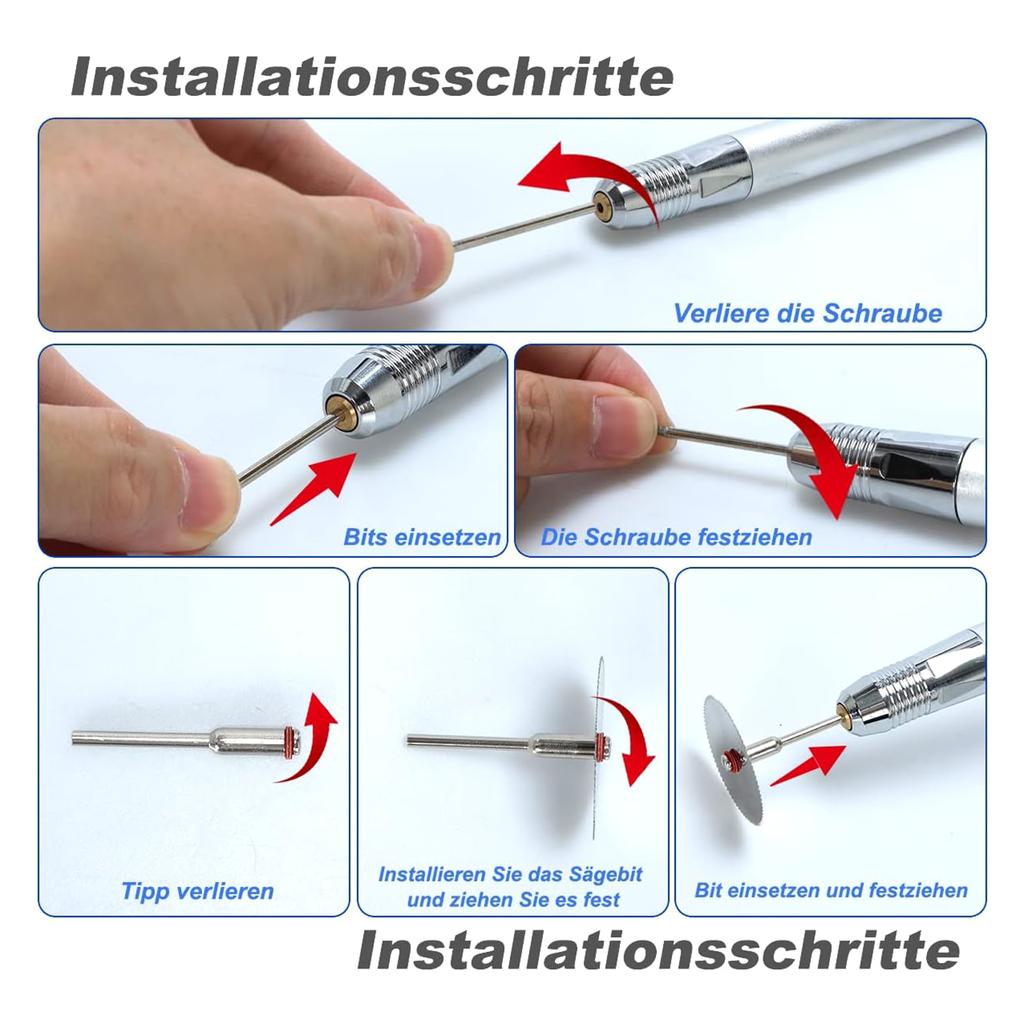 Installationsschritte

Verliere die Schraube

Bits einsetzen

Die Schraube festziehen

Tipp verlieren

Installieren Sie das Sägebit und ziehen Sie es fest

Bit einsetzen und festziehen

Installationsschritte