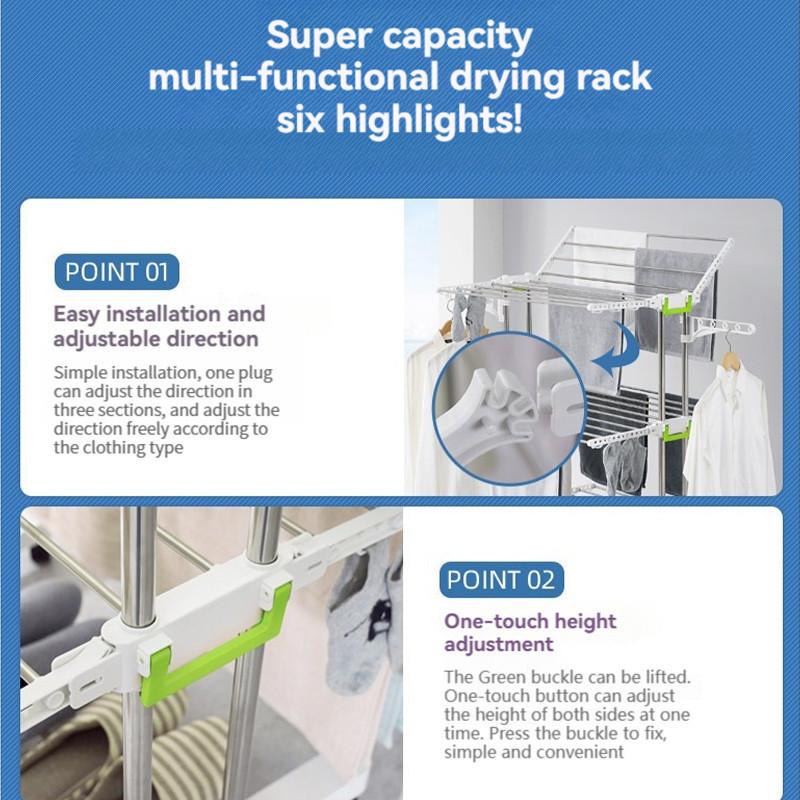 Super capacity
multi-functional drying rack
six highlights!

POINT 01

Easy installation and adjustable direction

Simple installation, one plug can adjust the direction in three sections, and adjust the direction freely according to the clothing type

POINT 02

One-touch height adjustment

The Green buckle can be lifted. One-touch button can adjust the height of both sides at one time. Press the buckle to fix, simple and convenient