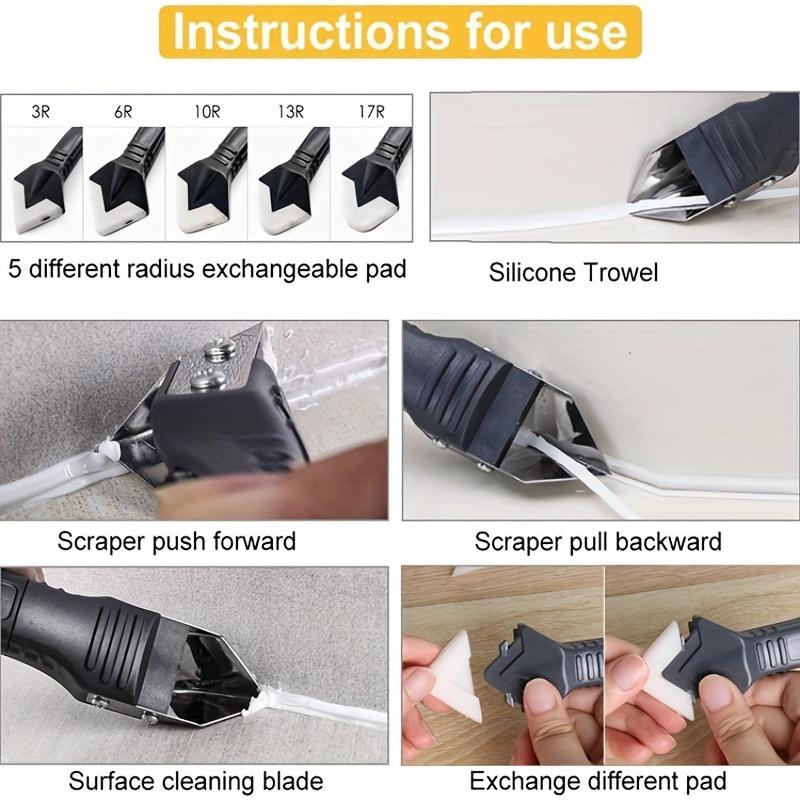 Instructions for use

3R 6R 10R 13R 17R

5 different radius exchangeable pad

Silicone Trowel

Scraper push forward

Scraper pull backward

Surface cleaning blade

Exchange different pad